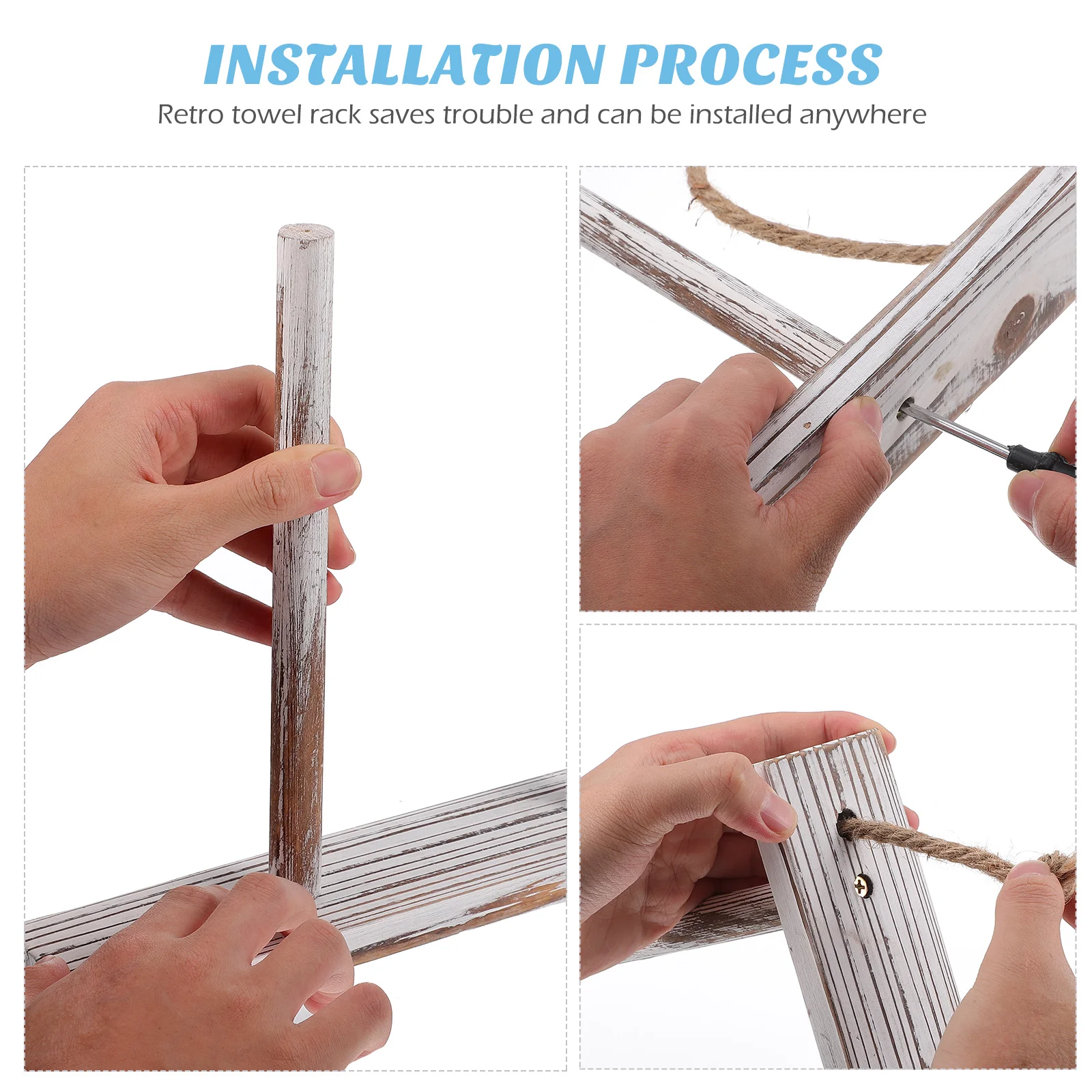 INSTALLATION PROCESS
Retro towel rack saves trouble and can be installed anywhere