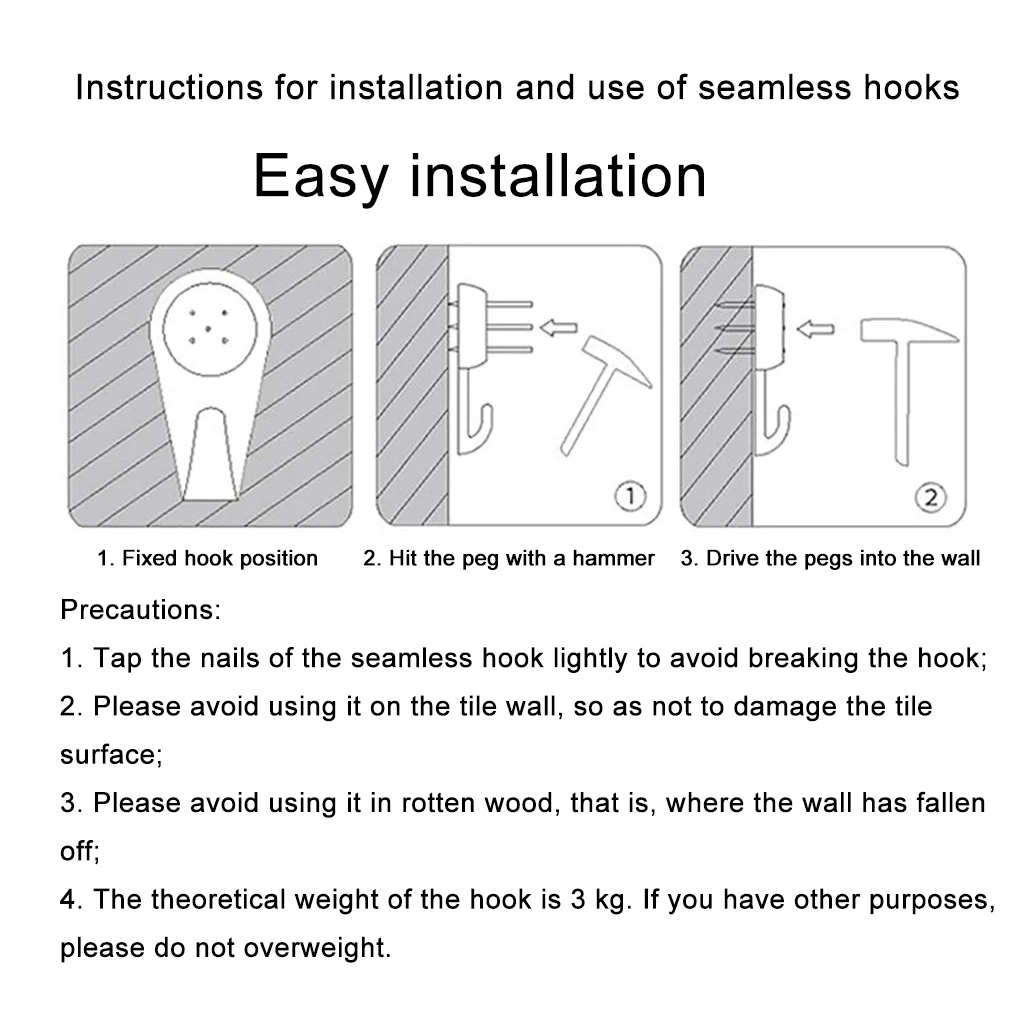 Instructions for installation and use of seamless hooks

Easy installation

①

②

1. Fixed hook position 2. Hit the peg with a hammer 3. Drive the pegs into the wall

Precautions:

1. Tap the nails of the seamless hook lightly to avoid breaking the hook;

2. Please avoid using it on the tile wall, so as not to damage the tile surface;

3. Please avoid using it in rotten wood, that is, where the wall has fallen off;

4. The theoretical weight of the hook is 3 kg. If you have other purposes, please do not overweight.