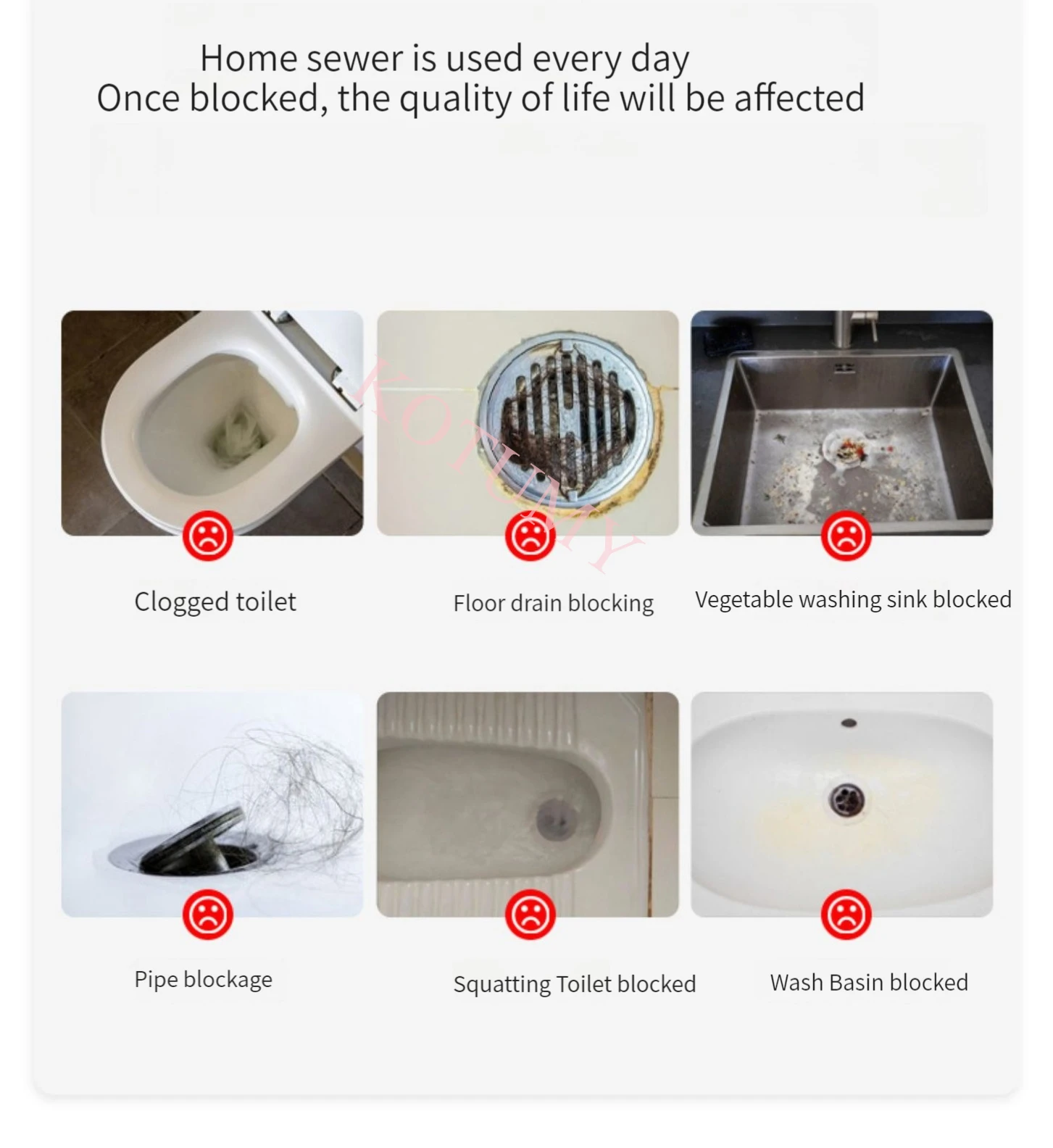 Home sewer is used every day
Once blocked, the quality of life will be affected

KOTUMY

Clogged toilet

Floor drain blocking

Vegetable washing sink blocked

Pipe blockage

Squatting Toilet blocked

Wash Basin blocked