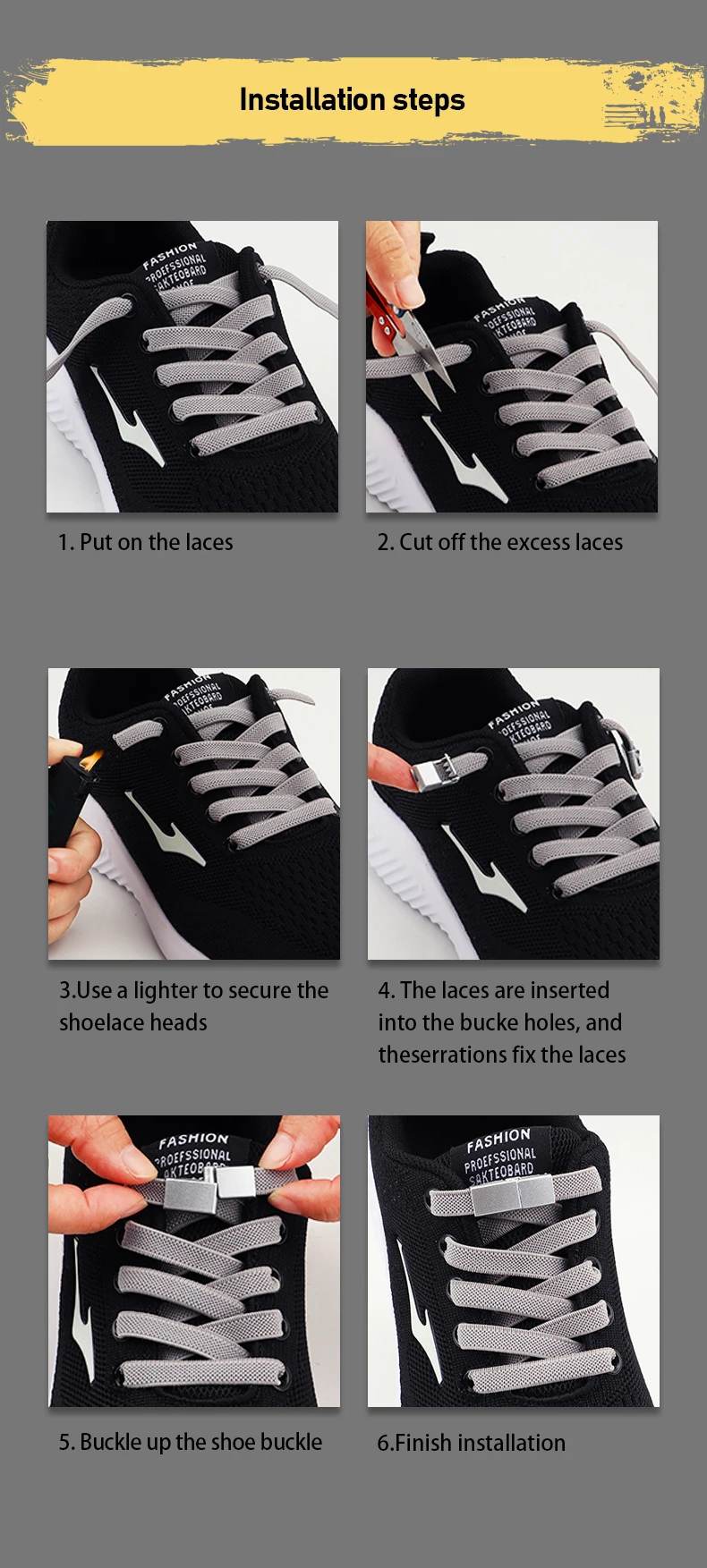 Installation steps

FASHION PROEFSSIONAL SAKTEOBARD

1. Put on the laces

FASHION PROEFSSIONAL SAKTEOBARD

2. Cut off the excess laces

FASHION PROEFSSIONAL SAKTEOBARD

3.Use a lighter to secure the shoelace heads

FASHION PROEFSSIONAL SAKTEOBARD

4. The laces are inserted into the bucke holes, and theserrations fix the laces

FASHION PROEFSSIONAL SAKTEOBARD

5. Buckle up the shoe buckle

FASHION PROEFSSIONAL SAKTEOBARD

6.Finish installation