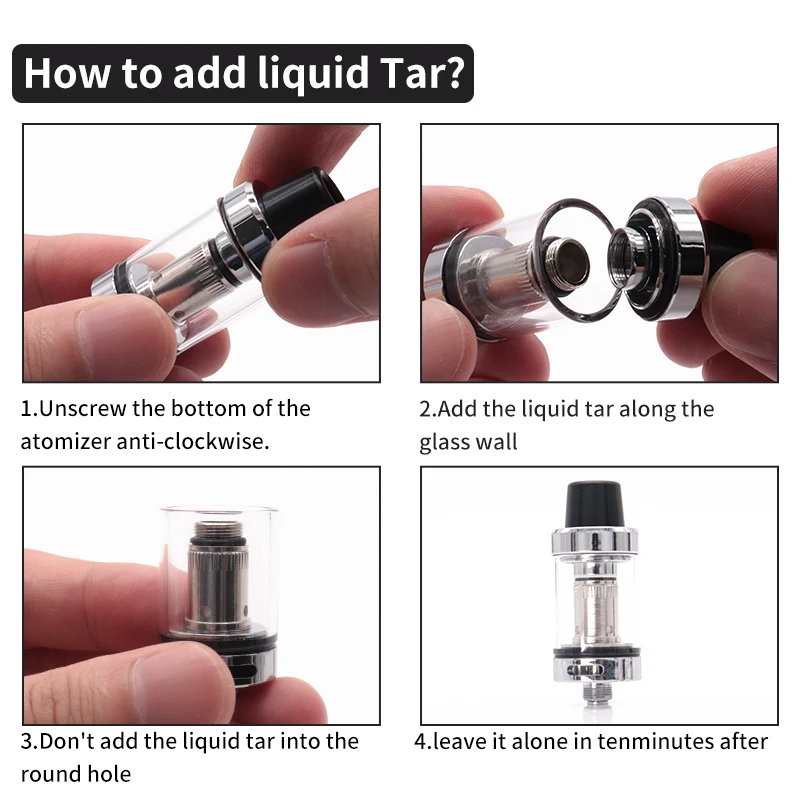 How to add liquid Tar?

1.Unscrew the bottom of the atomizer anti-clockwise.

2.Add the liquid tar along the glass wall

3.Don't add the liquid tar into the round hole

4.leave it alone in tenminutes after