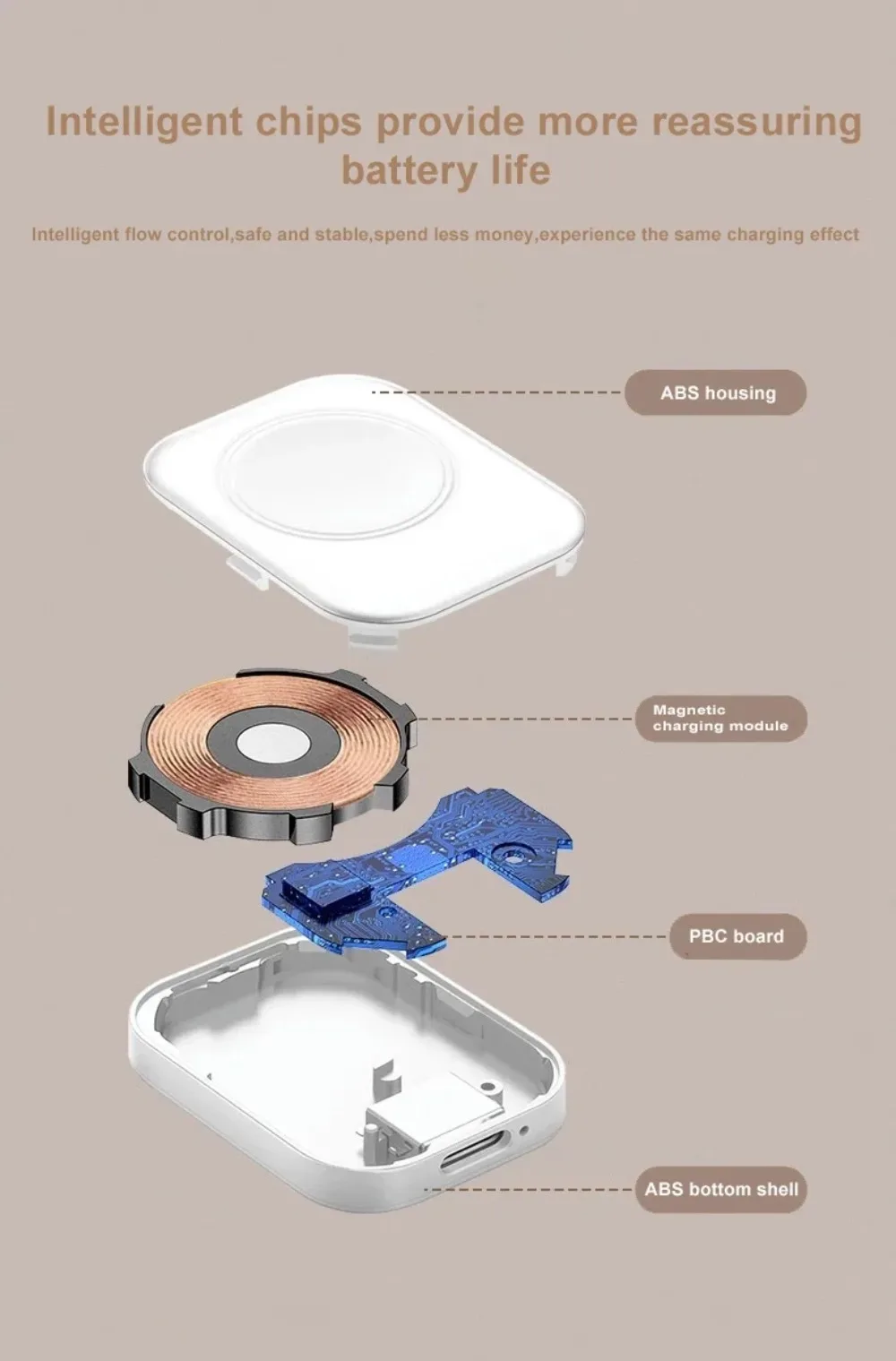 Intelligent chips provide more reassuring battery life

Intelligent flow control,safe and stable,spend less money,experience the same charging effect

ABS housing

Magnetic charging module

PBC board

ABS bottom shell