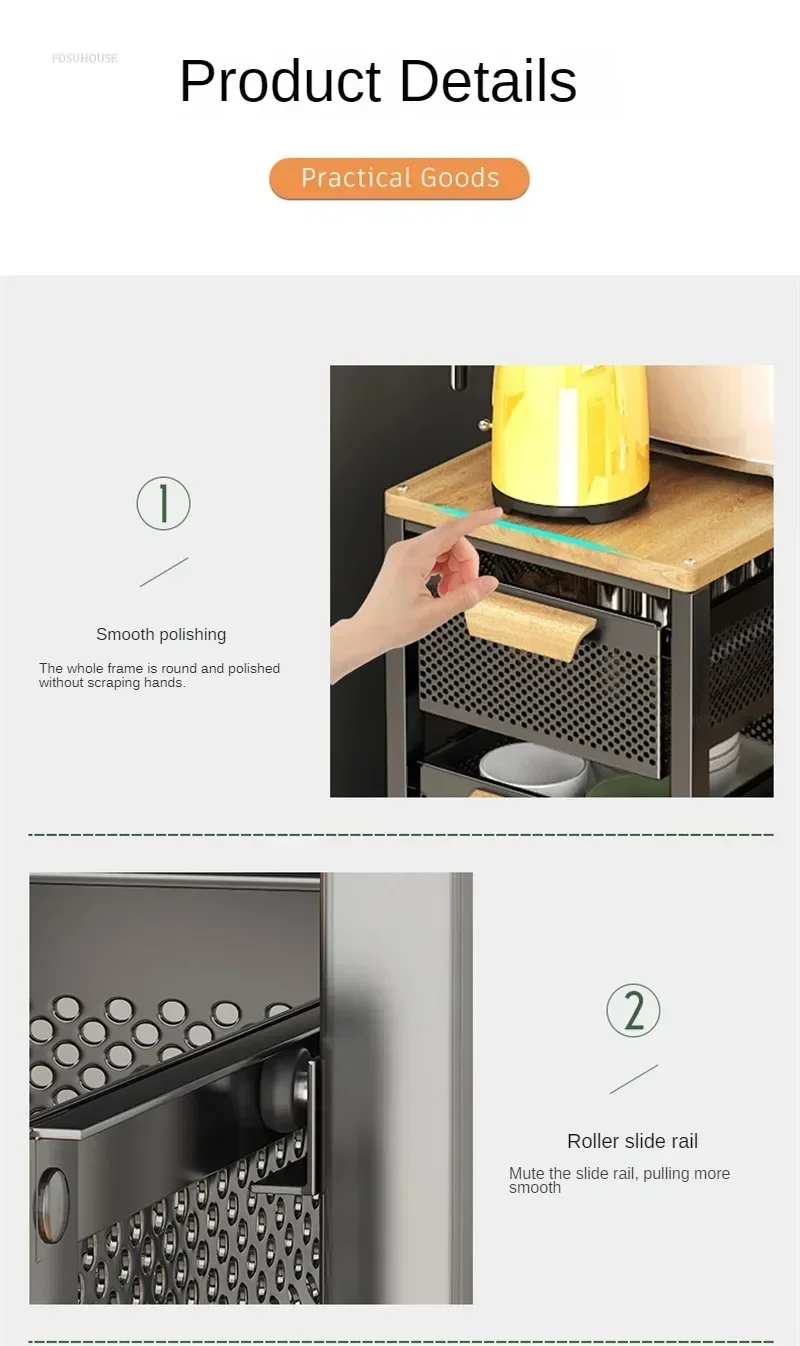 FOSUHOUSE

Product Details

Practical Goods

1

Smooth polishing

The whole frame is round and polished without scraping hands.

2

Roller slide rail

Mute the slide rail, pulling more smooth