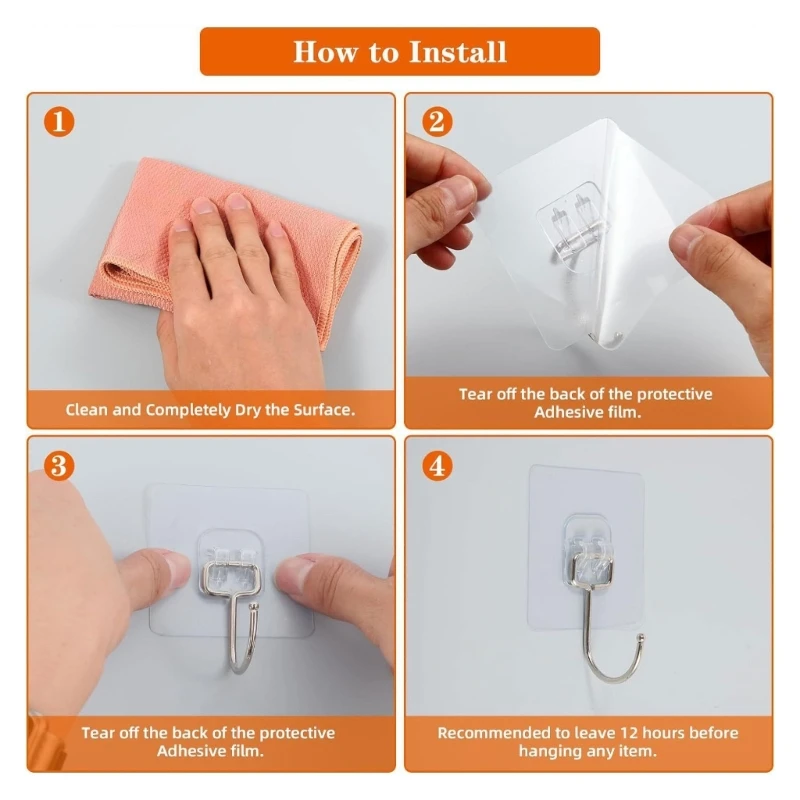 How to Install

1

Clean and Completely Dry the Surface.

2

Tear off the back of the protective Adhesive film.

3

Tear off the back of the protective Adhesive film.

4

Recommended to leave 12 hours before hanging any item.