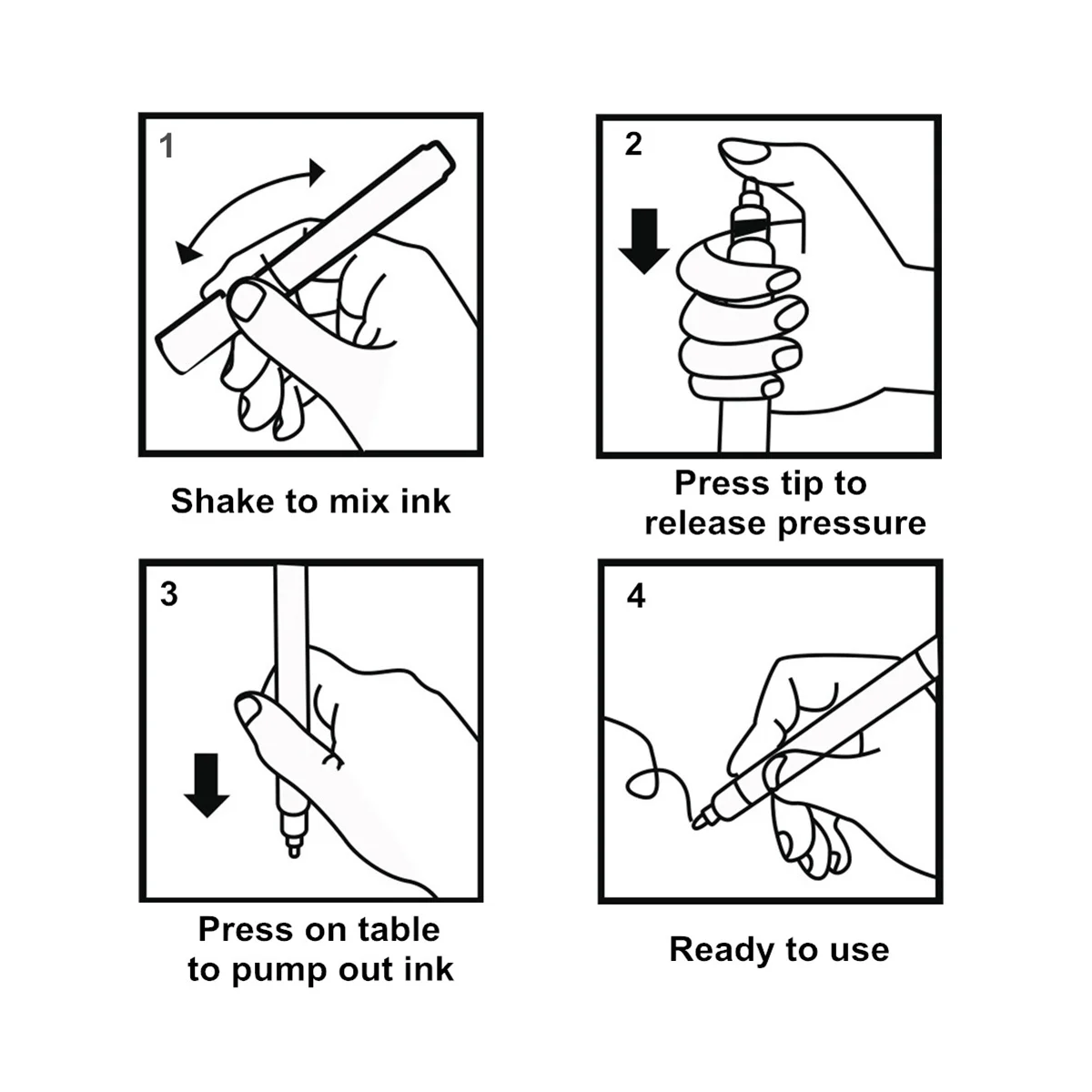 1

Shake to mix ink

2

Press tip to release pressure

3

Press on table to pump out ink

4

Ready to use