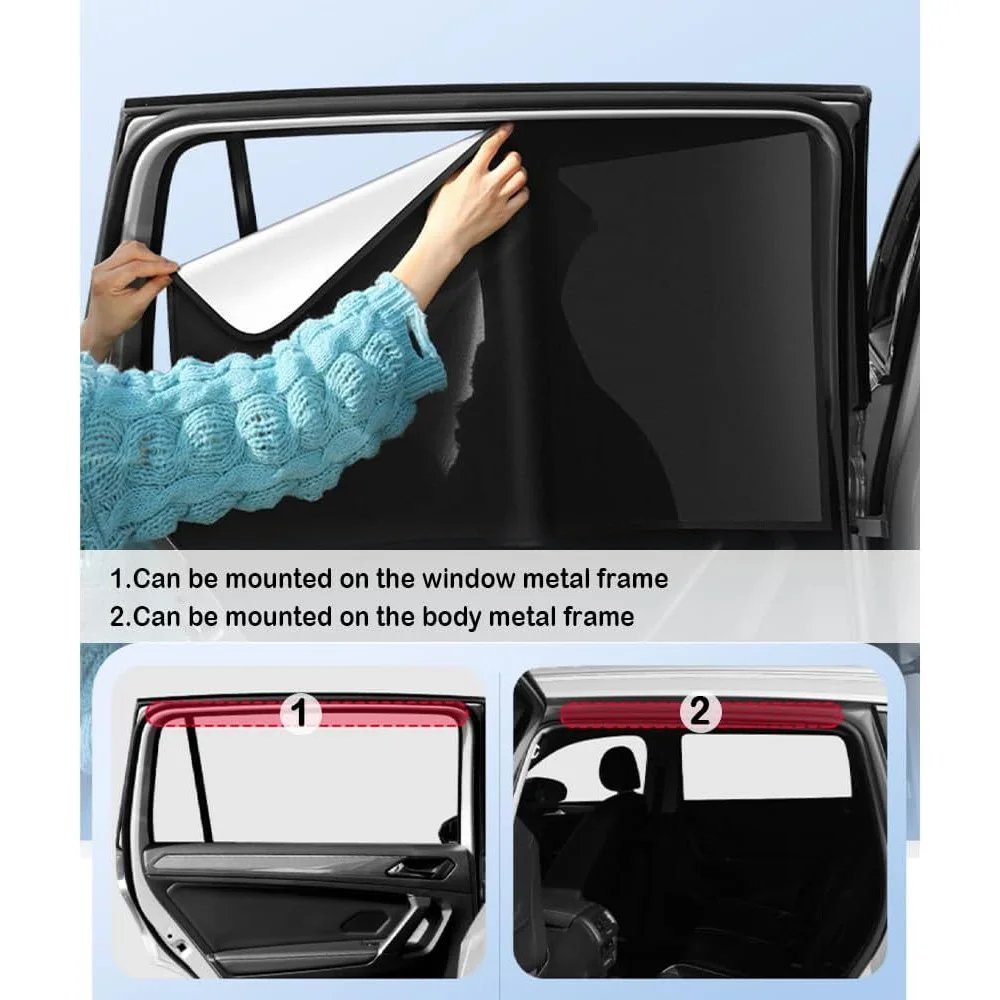 1.Can be mounted on the window metal frame
2.Can be mounted on the body metal frame

1

2