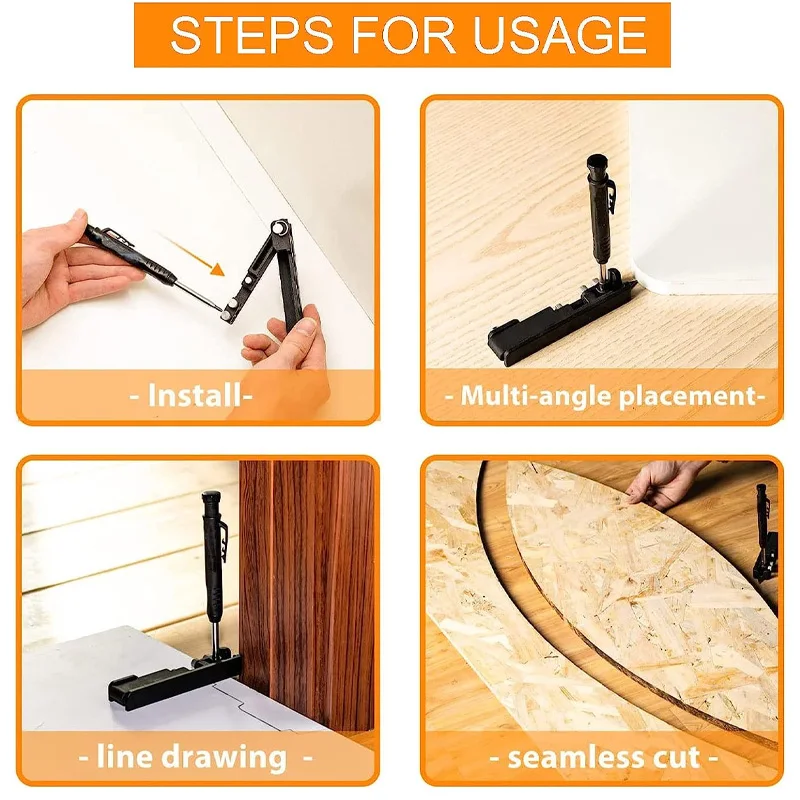 STEPS FOR USAGE

- Install-

- Multi-angle placement-

- line drawing -

- seamless cut -