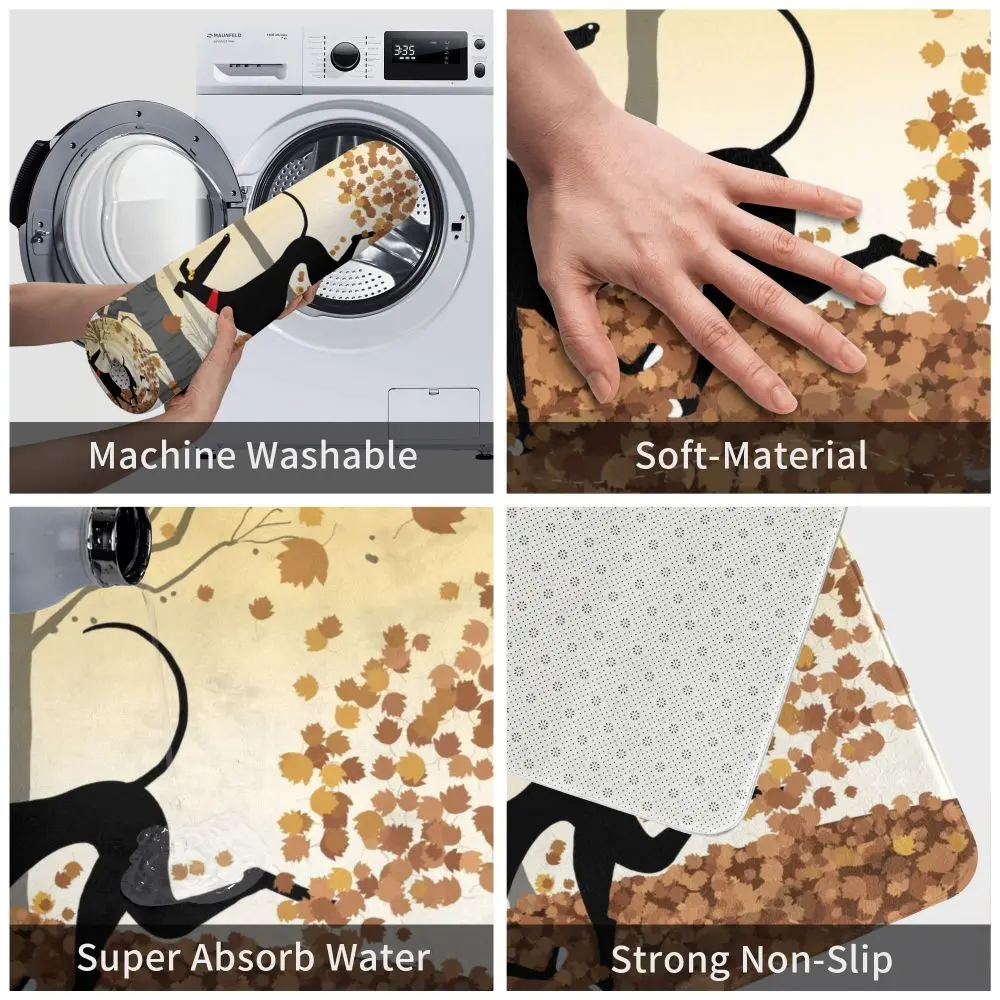 MAUNFELD

3:35

Machine Washable

Soft-Material

Super Absorb Water

Strong Non-Slip