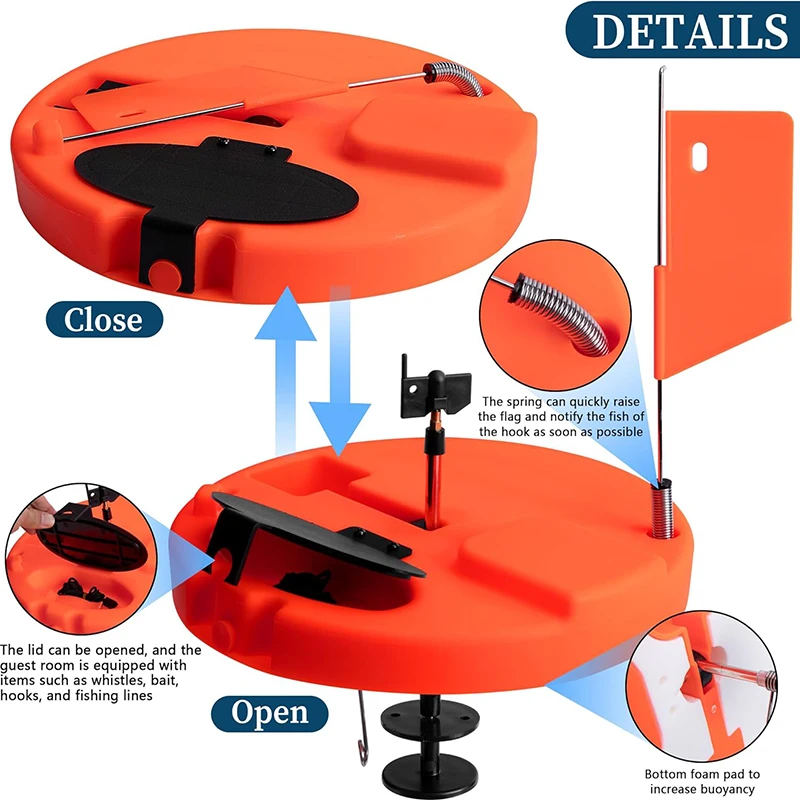 DETAILS

Close

The spring can quickly raise the flag and notify the fish of the hook as soon as possible

The lid can be opened, and the guest room is equipped with items such as whistles, bait, hooks, and fishing lines

Open

Bottom foam pad to increase buoyancy