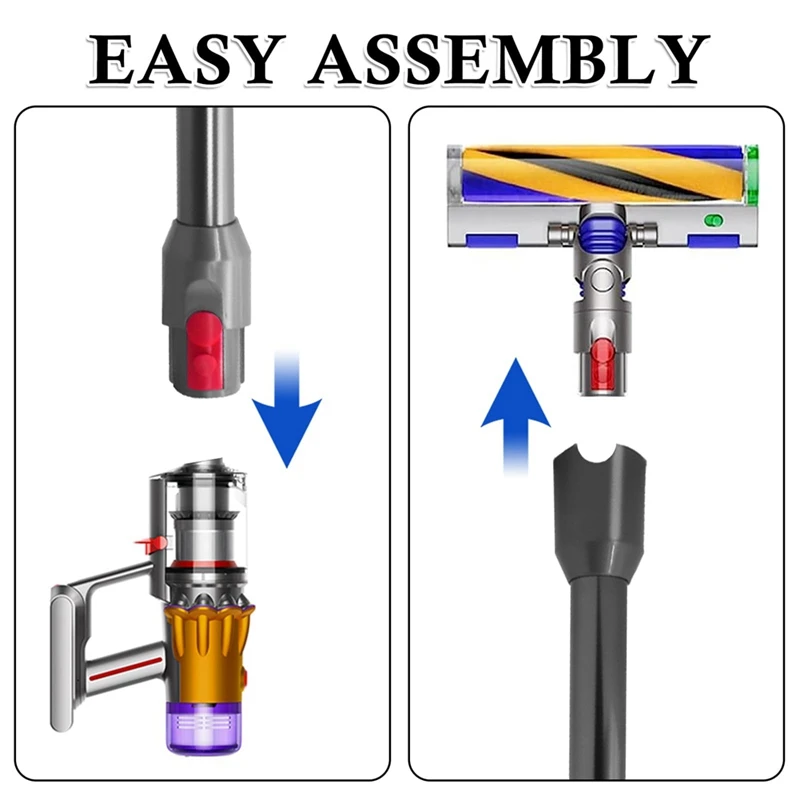 EASY ASSEMBLY