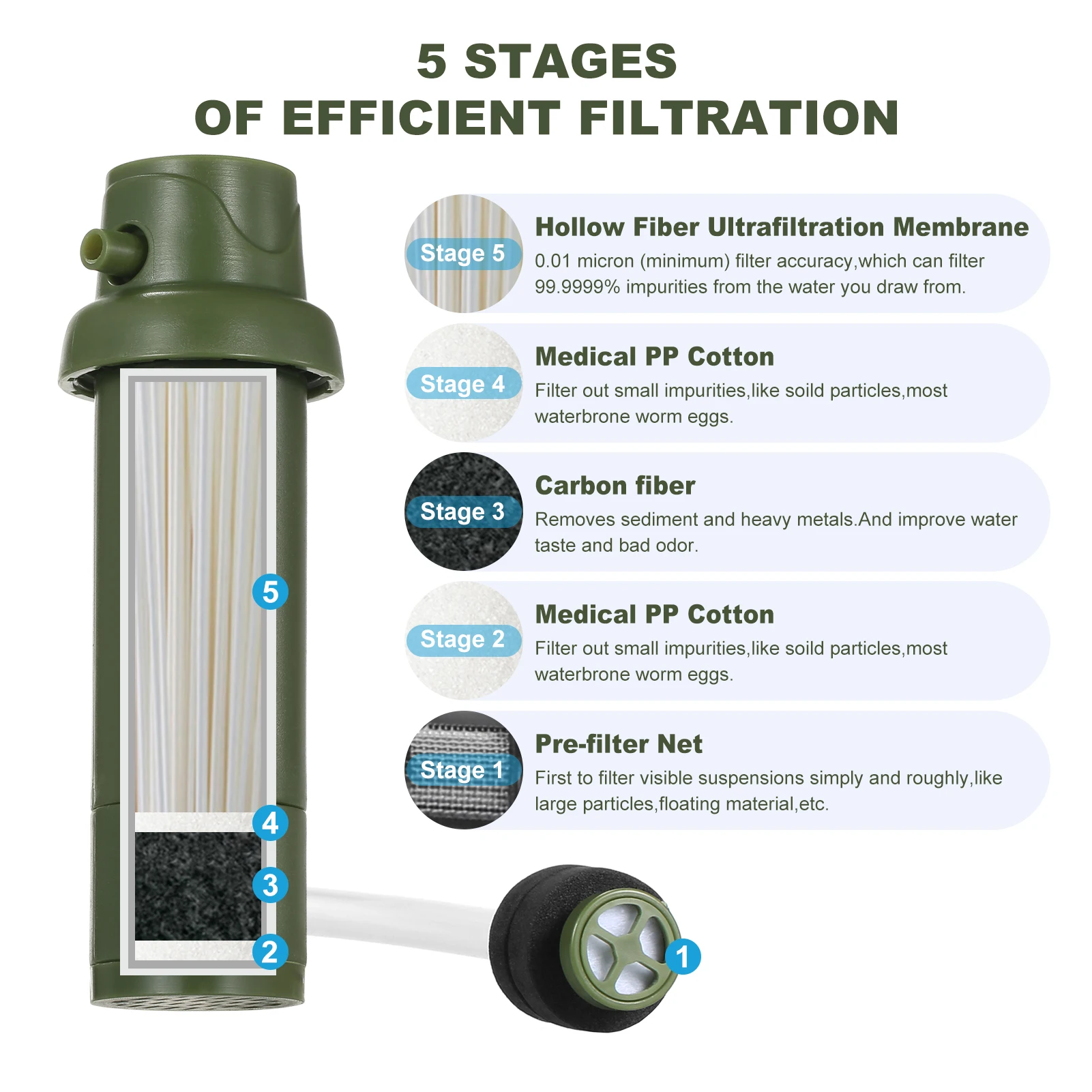 5 STAGES
OF EFFICIENT FILTRATION

Stage 5
Hollow Fiber Ultrafiltration Membrane
0.01 micron (minimum) filter accuracy,which can filter 99.9999% impurities from the water you draw from.

Stage 4
Medical PP Cotton
Filter out small impurities,like soild particles,most waterbrone worm eggs.

Stage 3
Carbon fiber
Removes sediment and heavy metals.And improve water taste and bad odor.

Stage 2
Medical PP Cotton
Filter out small impurities,like soild particles,most waterbrone worm eggs.

Stage 1
Pre-filter Net
First to filter visible suspensions simply and roughly,like large particles,floating material,etc.

5
4
3
2
1