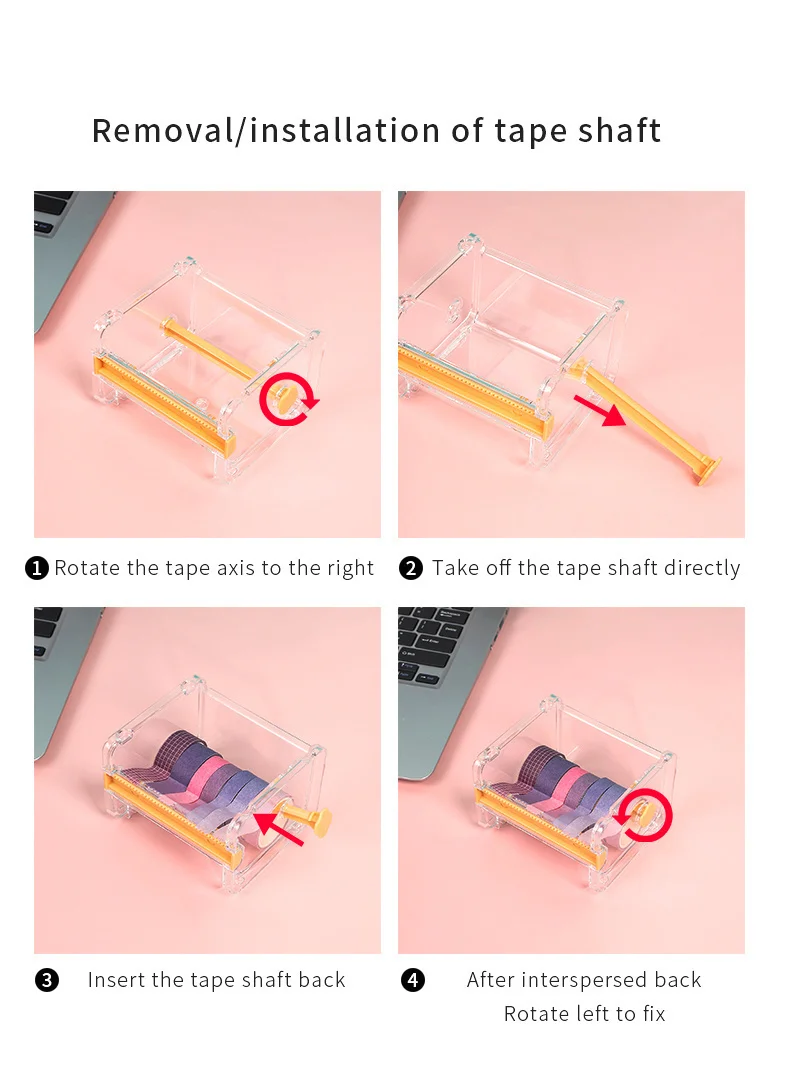 Removal/installation of tape shaft

❶ Rotate the tape axis to the right

❷ Take off the tape shaft directly

❸ Insert the tape shaft back

❹ After interspersed back
Rotate left to fix