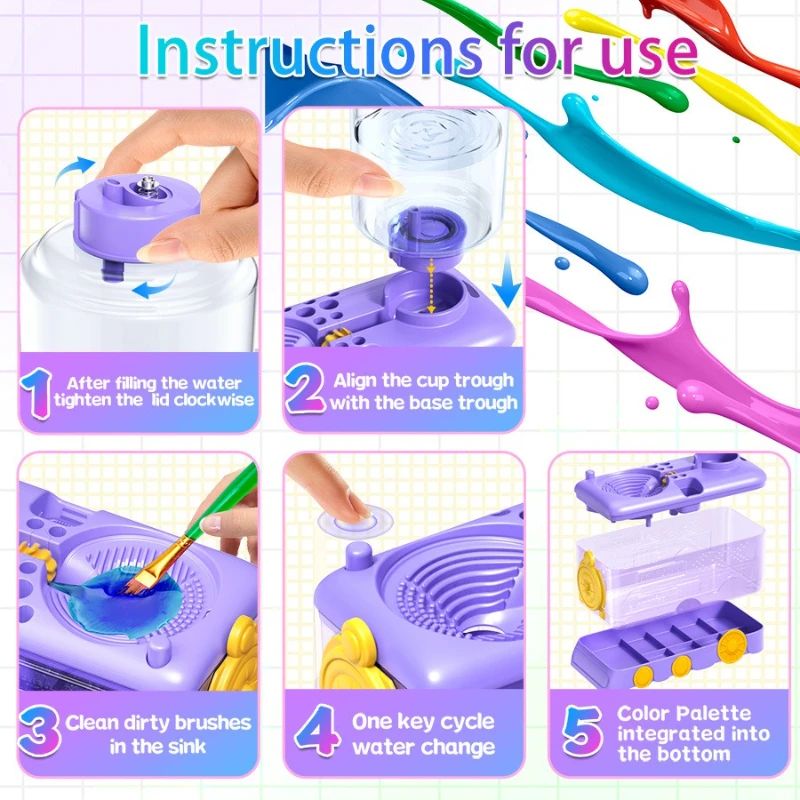 Instructions for use

1 After filling the water tighten the lid clockwise

2 Align the cup trough with the base trough

3 Clean dirty brushes in the sink

4 One key cycle water change

5 Color Palette integrated into the bottom