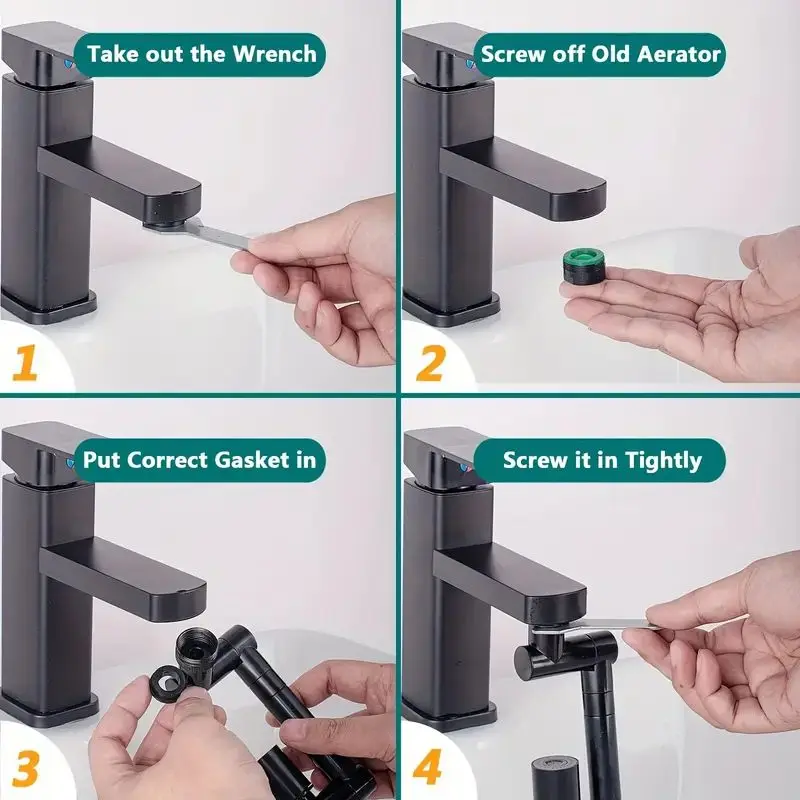 Take out the Wrench

1

Screw off Old Aerator

2

Put Correct Gasket in

3

Screw it in Tightly

4