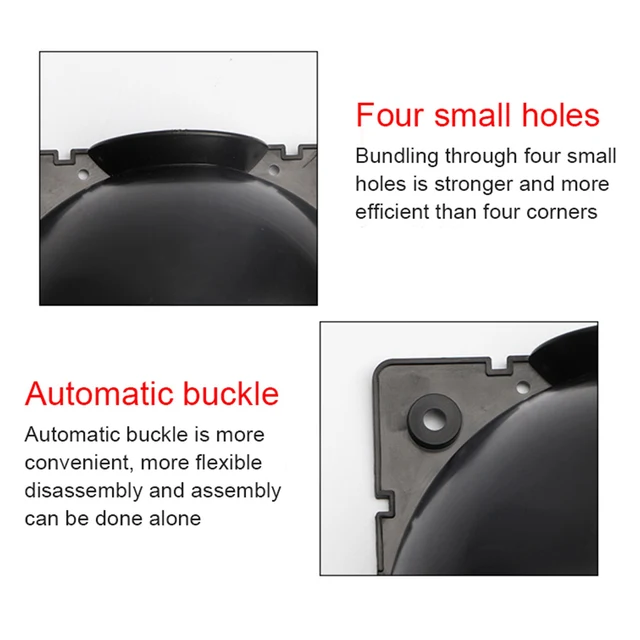 Four small holes

Bundling through four small holes is stronger and more efficient than four corners

Automatic buckle

Automatic buckle is more convenient, more flexible disassembly and assembly can be done alone