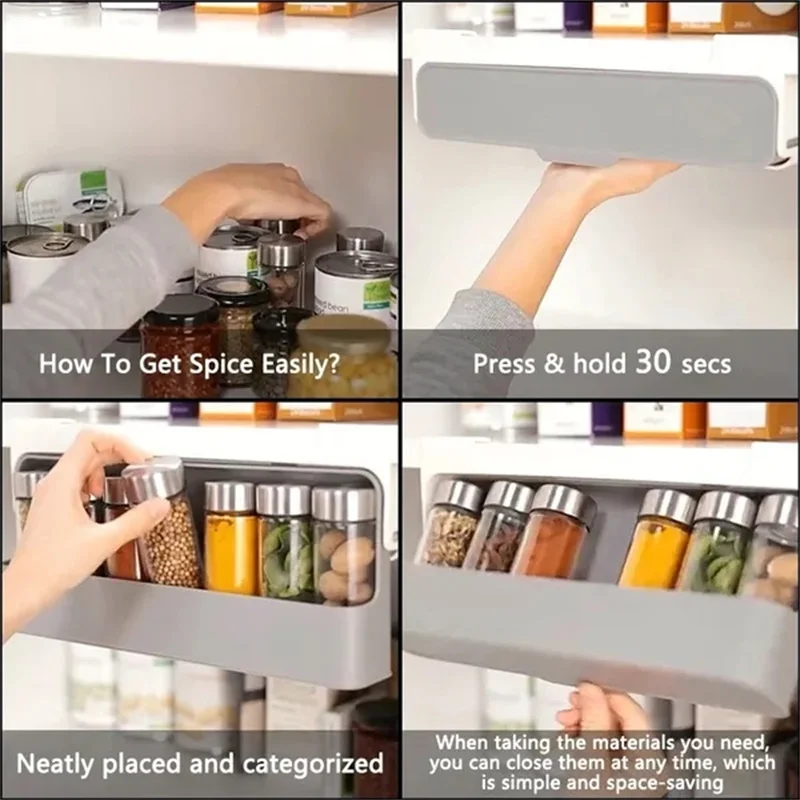 How To Get Spice Easily?

Press & hold 30 secs

Neatly placed and categorized

When taking the materials you need, you can close them at any time, which is simple and space-saving