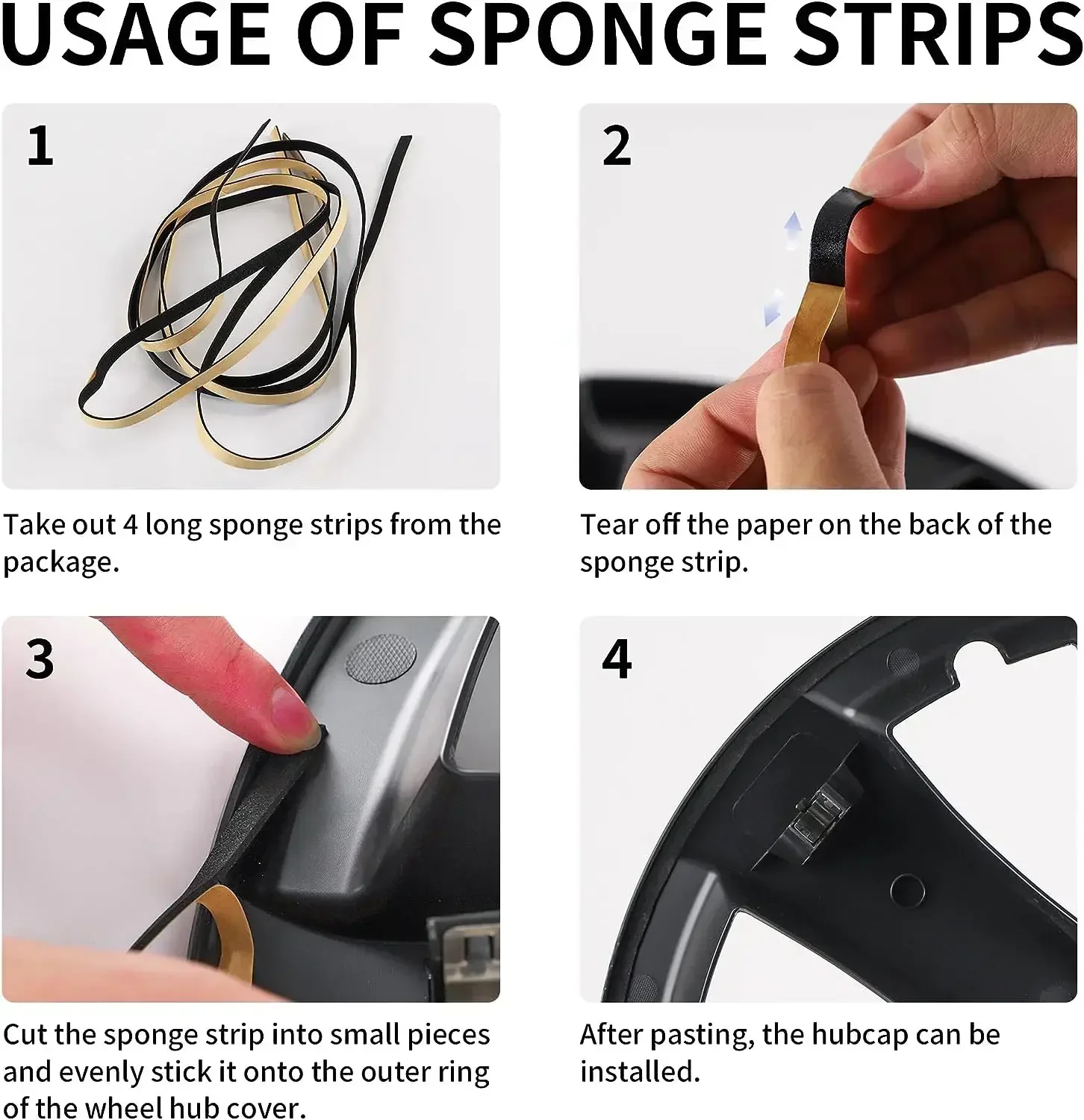 USAGE OF SPONGE STRIPS

1

Take out 4 long sponge strips from the package.

2

Tear off the paper on the back of the sponge strip.

3

Cut the sponge strip into small pieces and evenly stick it onto the outer ring of the wheel hub cover.

4

After pasting, the hubcap can be installed.