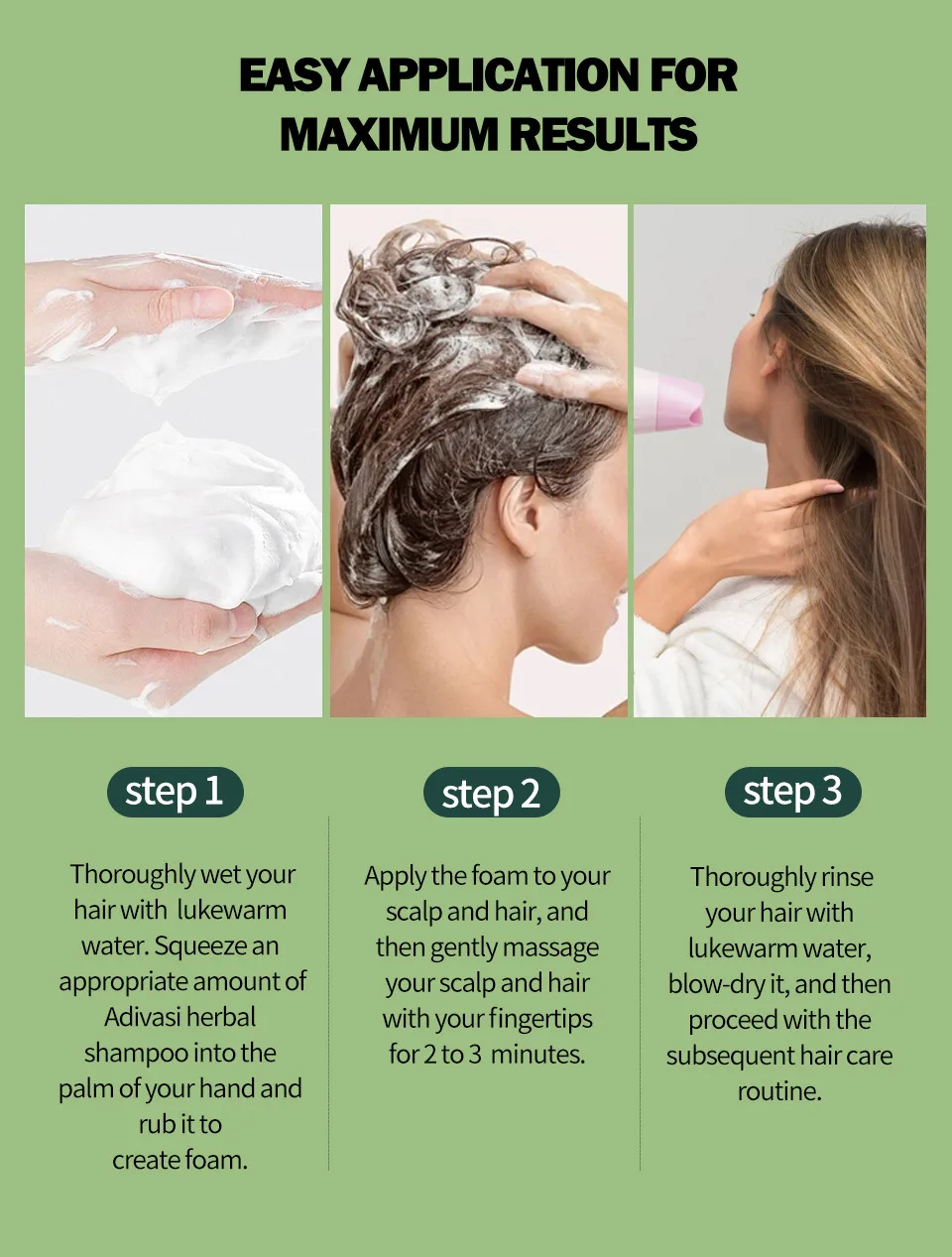 EASY APPLICATION FOR MAXIMUM RESULTS

step 1

Thoroughly wet your hair with lukewarm water. Squeeze an appropriate amount of Adivasi herbal shampoo into the palm of your hand and rub it to create foam.

step 2

Apply the foam to your scalp and hair, and then gently massage your scalp and hair with your fingertips for 2 to 3 minutes.

step 3

Thoroughly rinse your hair with lukewarm water, blow-dry it, and then proceed with the subsequent hair care routine.