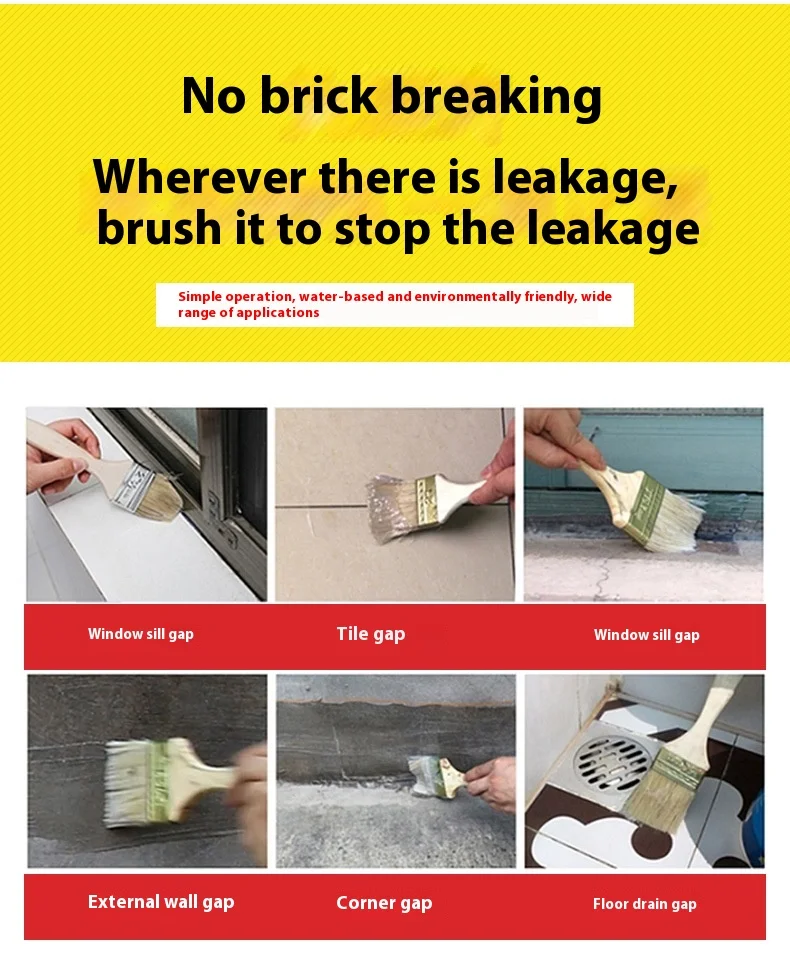 No brick breaking

Wherever there is leakage, brush it to stop the leakage

Simple operation, water-based and environmentally friendly, wide range of applications

Window sill gap

Tile gap

Window sill gap

External wall gap

Corner gap

Floor drain gap