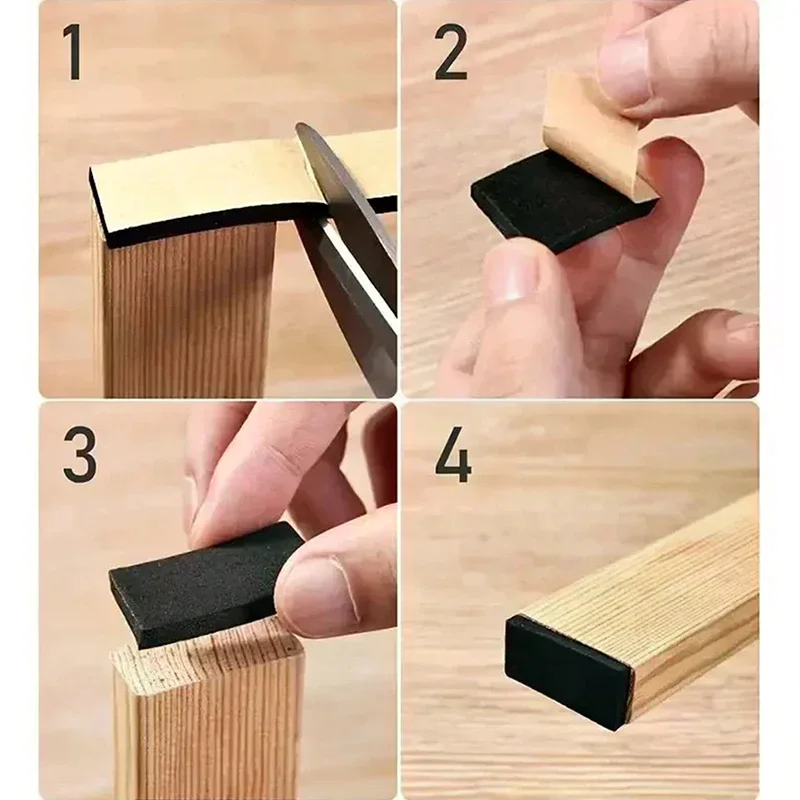 1

2

3

4