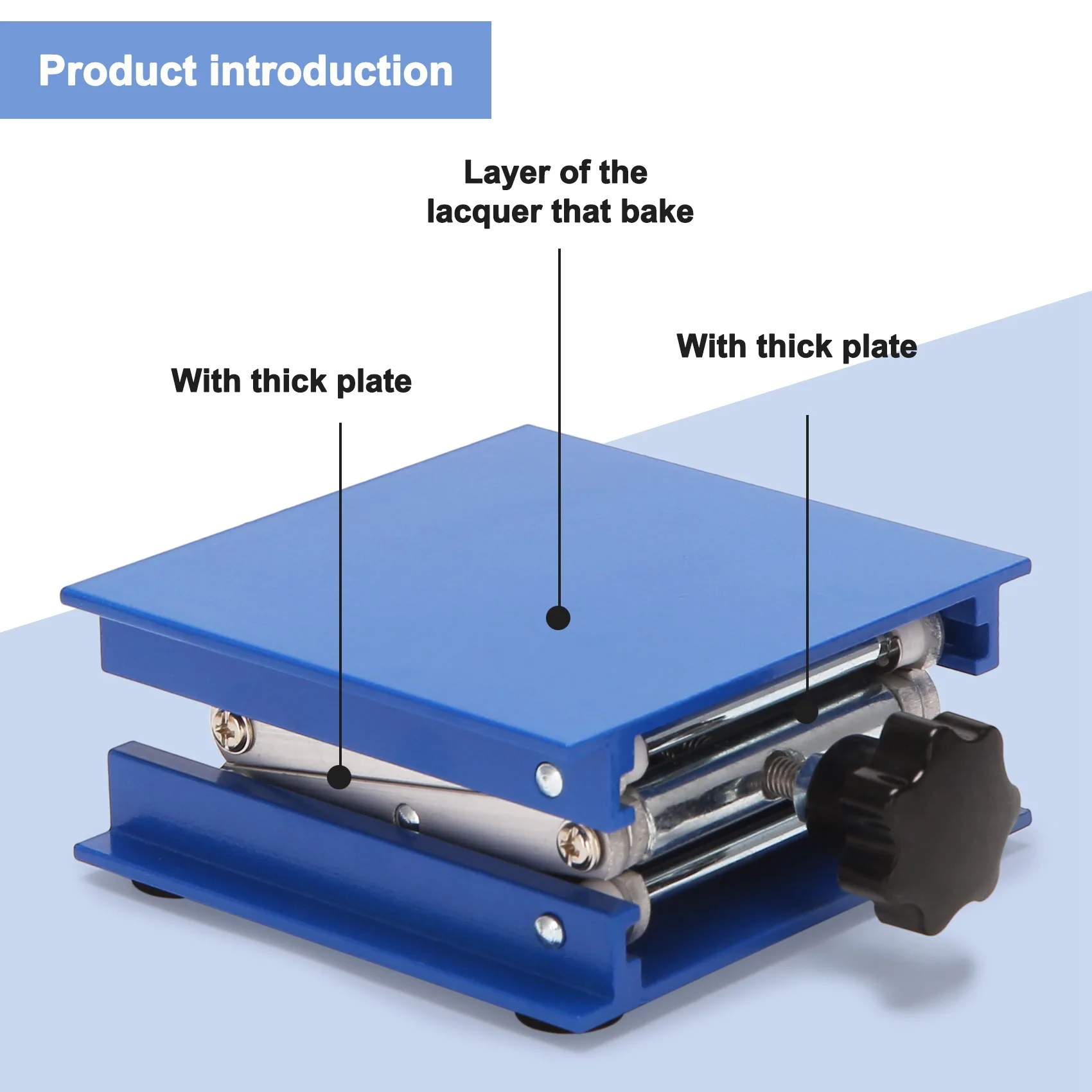 Product introduction

Layer of the lacquer that bake

With thick plate

With thick plate