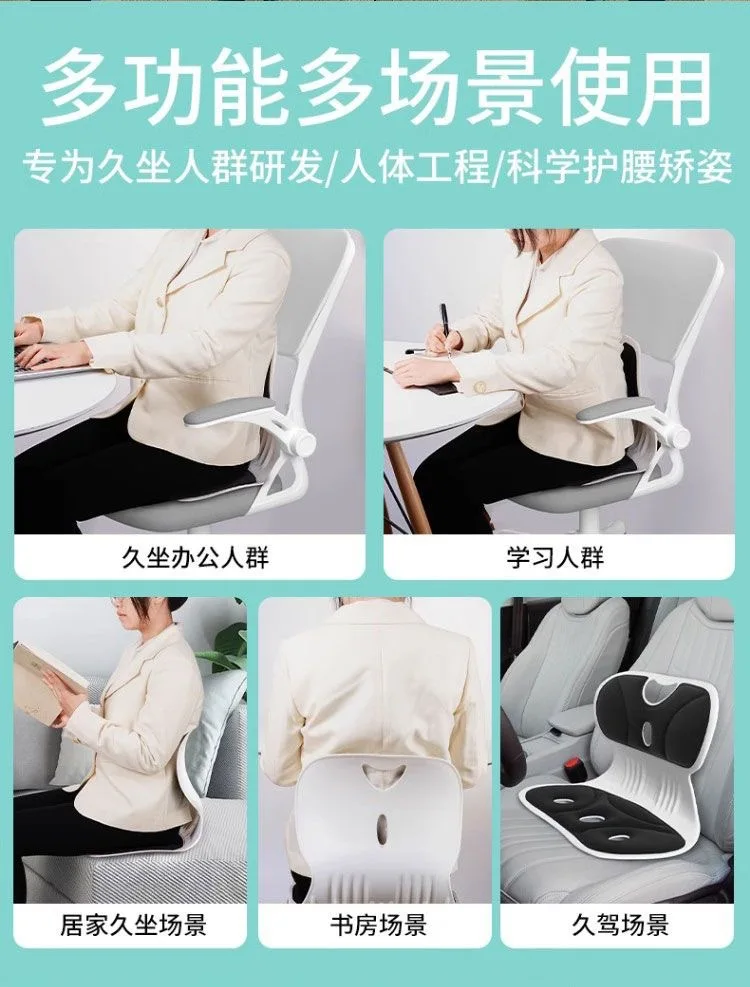 多功能多场景使用

专为久坐人群研发/人体工程/科学护腰矫姿

久坐办公人群

学习人群

居家久坐场景

书房场景

久驾场景