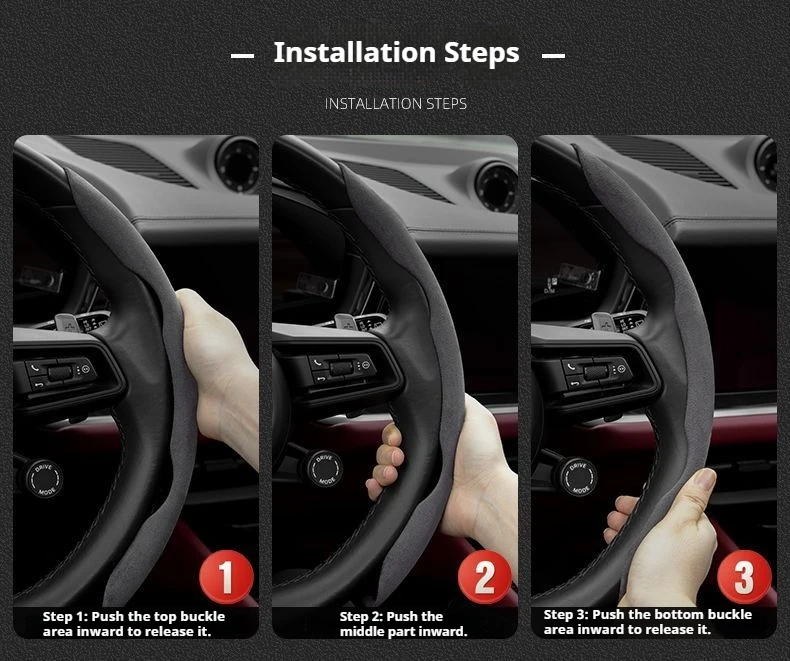 — Installation Steps —

INSTALLATION STEPS

DRIVE MODE

1

Step 1: Push the top buckle area inward to release it.

DRIVE MODE

2

Step 2: Push the middle part inward.

DRIVE MODE

3

Step 3: Push the bottom buckle area inward to release it.