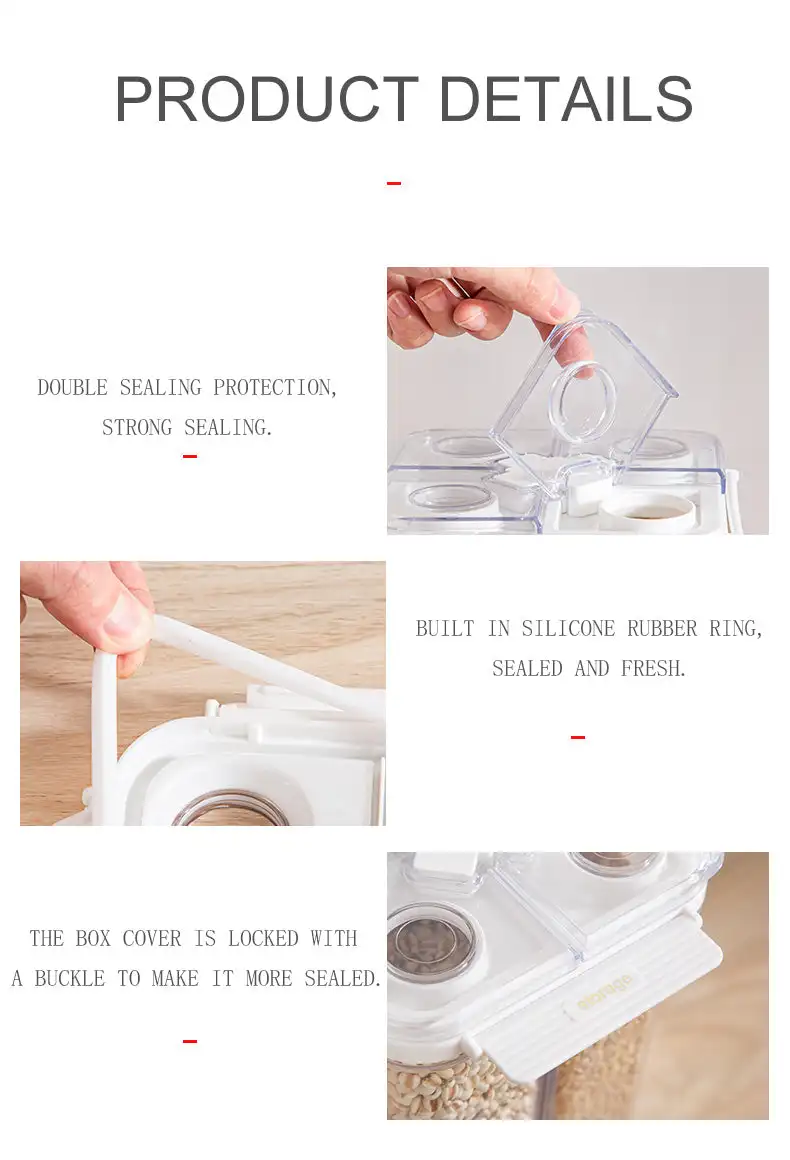 PRODUCT DETAILS

DOUBLE SEALING PROTECTION, STRONG SEALING.

BUILT IN SILICONE RUBBER RING, SEALED AND FRESH.

THE BOX COVER IS LOCKED WITH A BUCKLE TO MAKE IT MORE SEALED.

storage