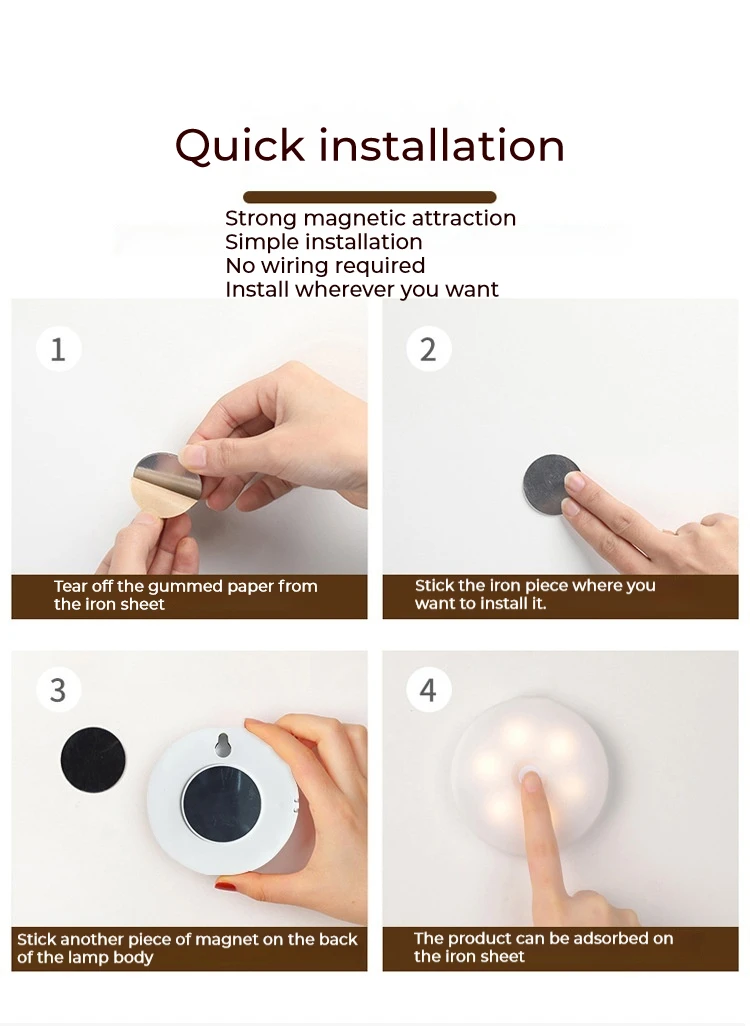 Quick installation

Strong magnetic attraction
Simple installation
No wiring required
Install wherever you want

1

Tear off the gummed paper from the iron sheet

2

Stick the iron piece where you want to install it.

3

Stick another piece of magnet on the back of the lamp body

4

The product can be adsorbed on the iron sheet