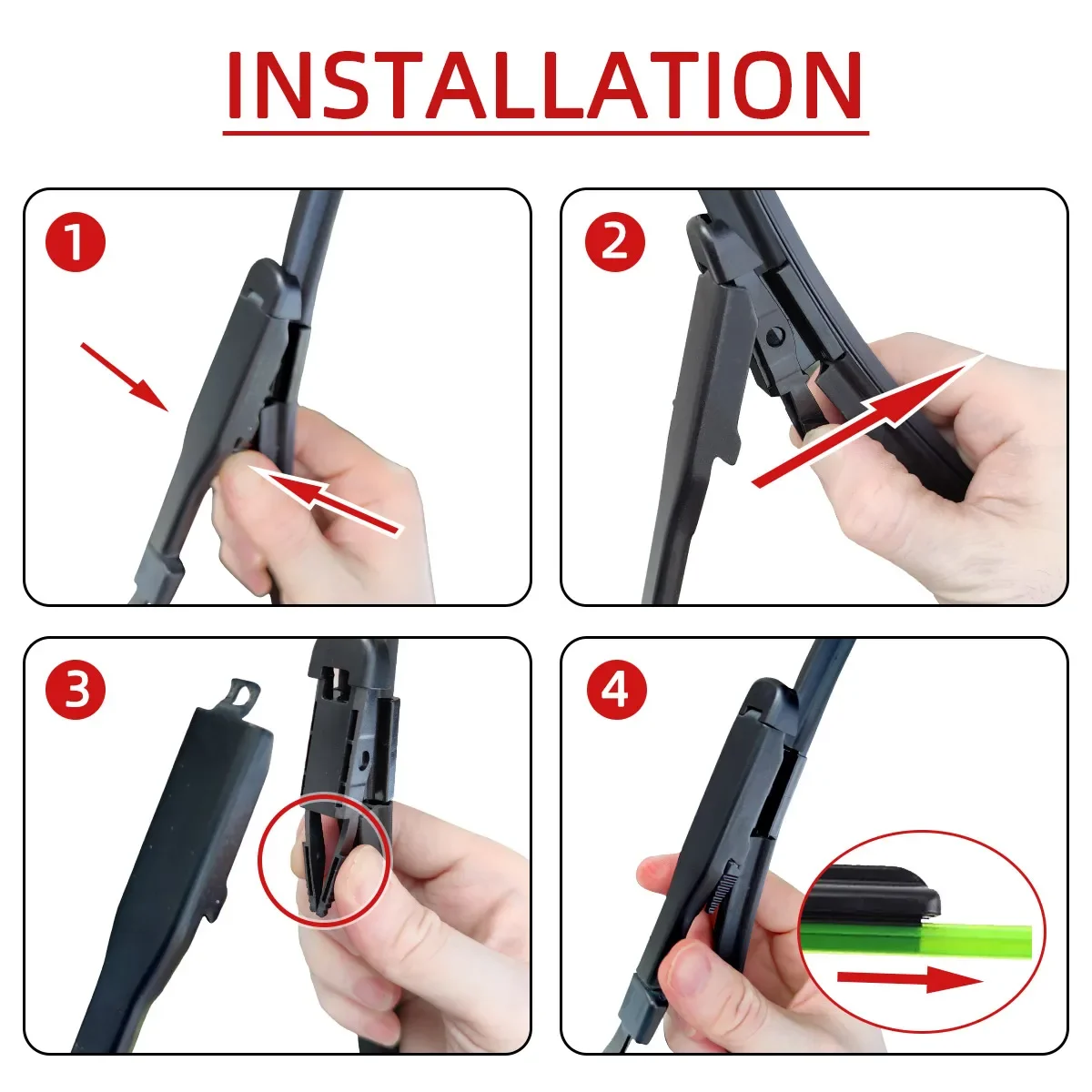 INSTALLATION

1

2

3

4