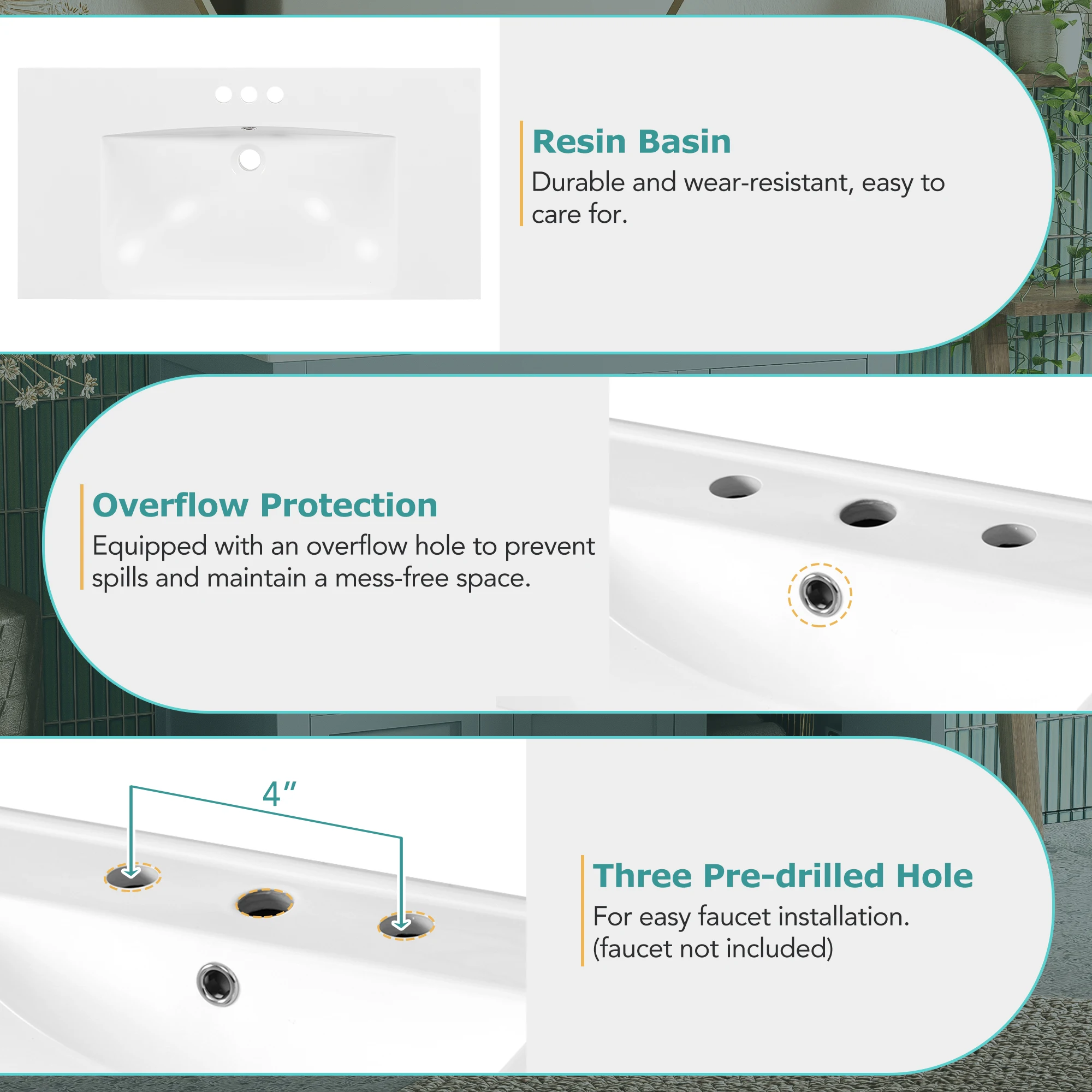 Resin Basin

Durable and wear-resistant, easy to care for.

Overflow Protection

Equipped with an overflow hole to prevent spills and maintain a mess-free space.

4″

Three Pre-drilled Hole

For easy faucet installation. (faucet not included)