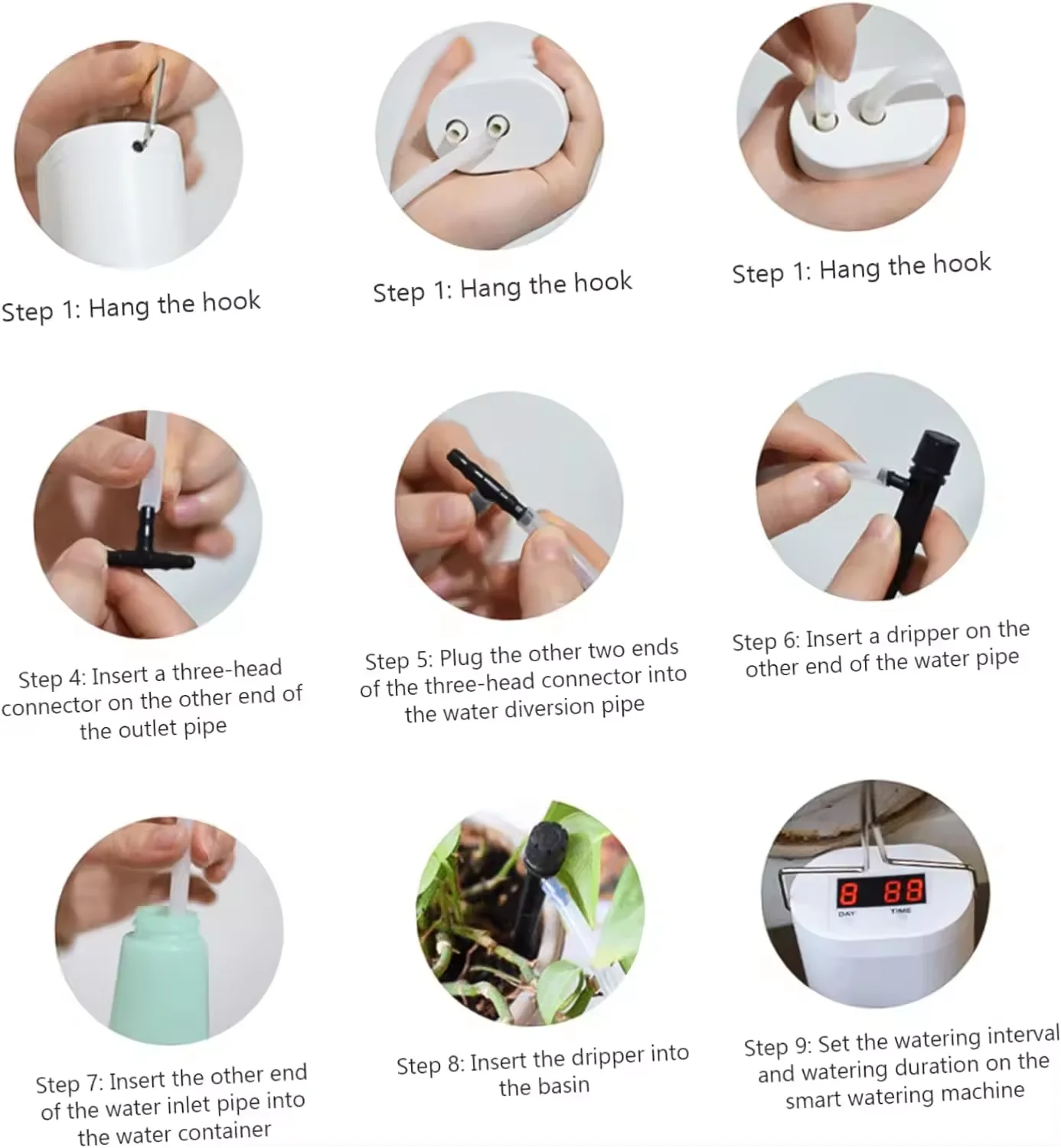 Step 1: Hang the hook

Step 1: Hang the hook

Step 1: Hang the hook

Step 4: Insert a three-head connector on the other end of the outlet pipe

Step 5: Plug the other two ends of the three-head connector into the water diversion pipe

Step 6: Insert a dripper on the other end of the water pipe

Step 7: Insert the other end of the water inlet pipe into the water container

Step 8: Insert the dripper into the basin

8 88
DAY TIME

Step 9: Set the watering interval and watering duration on the smart watering machine