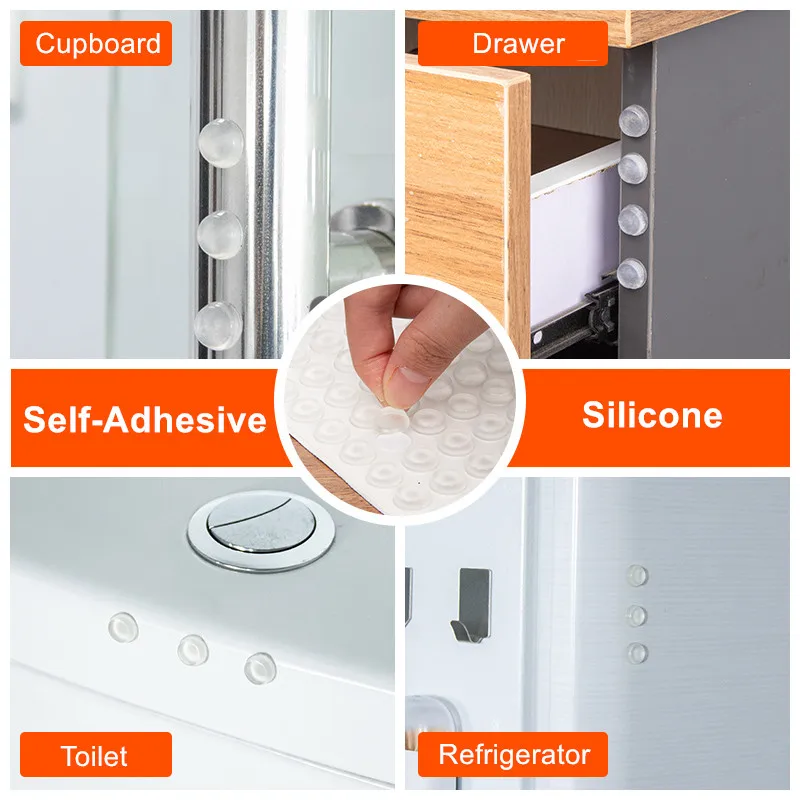 Cupboard

Drawer

Self-Adhesive

Silicone

Toilet

Refrigerator