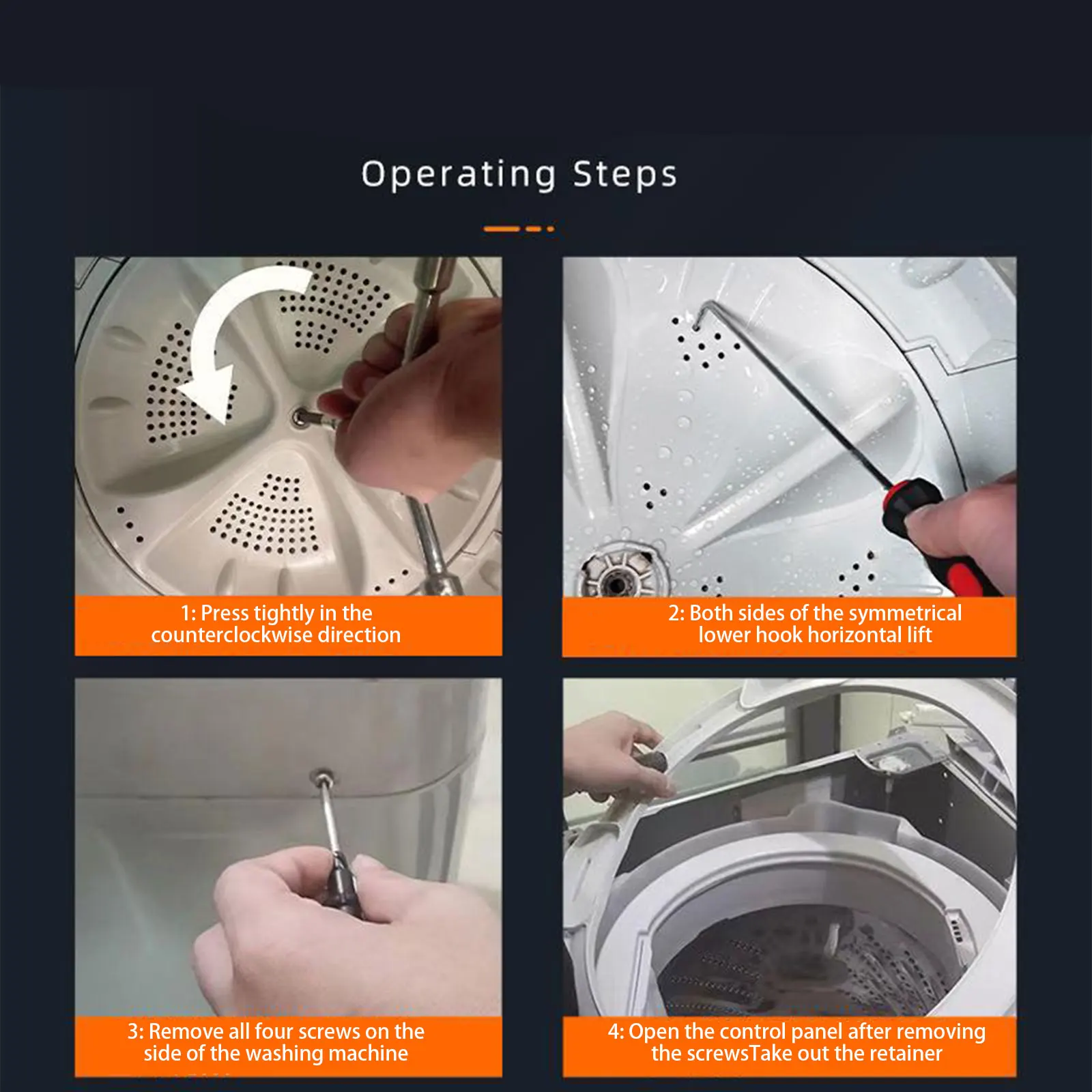 Operating Steps

1: Press tightly in the counterclockwise direction

2: Both sides of the symmetrical lower hook horizontal lift

3: Remove all four screws on the side of the washing machine

4: Open the control panel after removing the screwsTake out the retainer