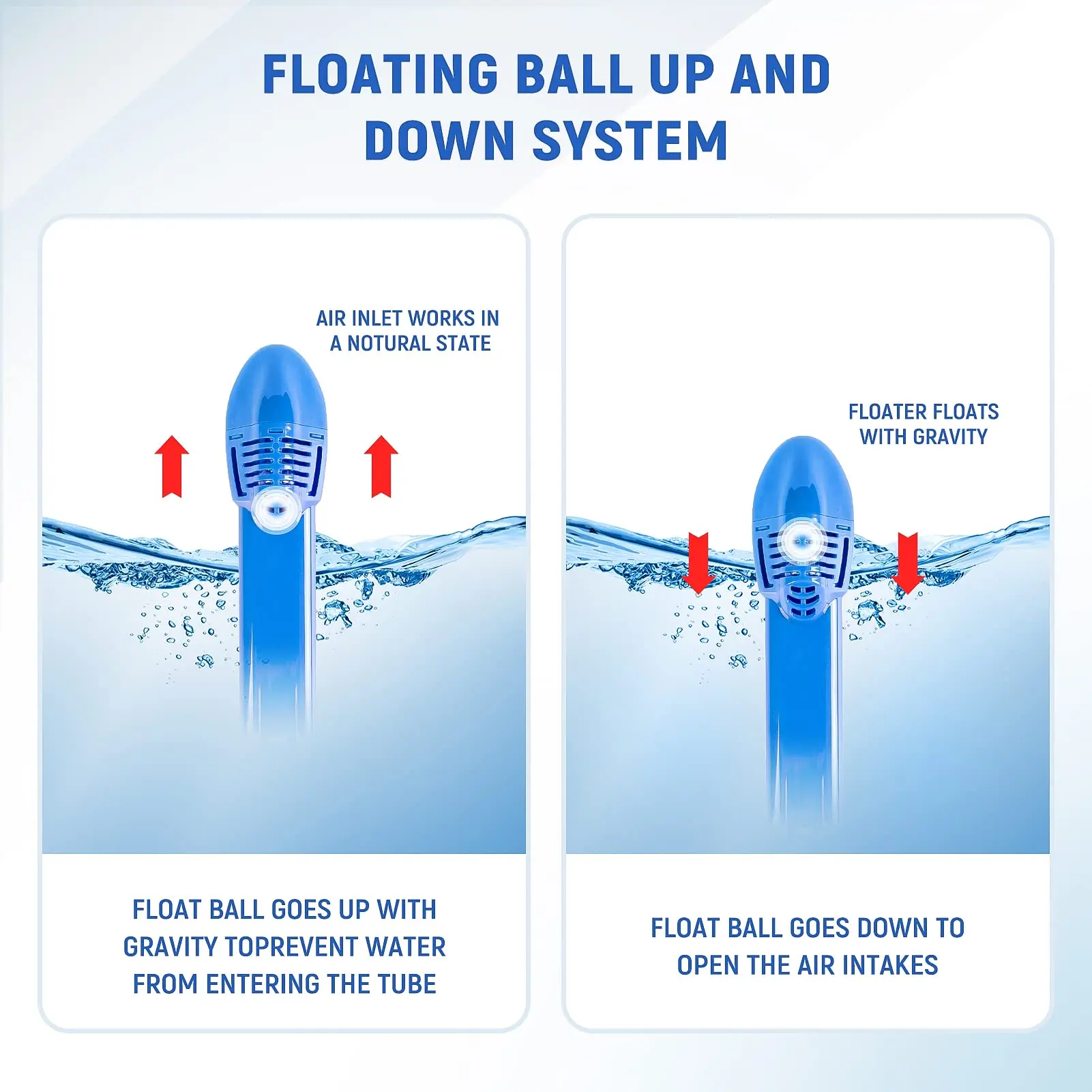 FLOATING BALL UP AND DOWN SYSTEM

AIR INLET WORKS IN A NOTURAL STATE

FLOAT BALL GOES UP WITH GRAVITY TOPREVENT WATER FROM ENTERING THE TUBE

FLOATER FLOATS WITH GRAVITY

FLOAT BALL GOES DOWN TO OPEN THE AIR INTAKES