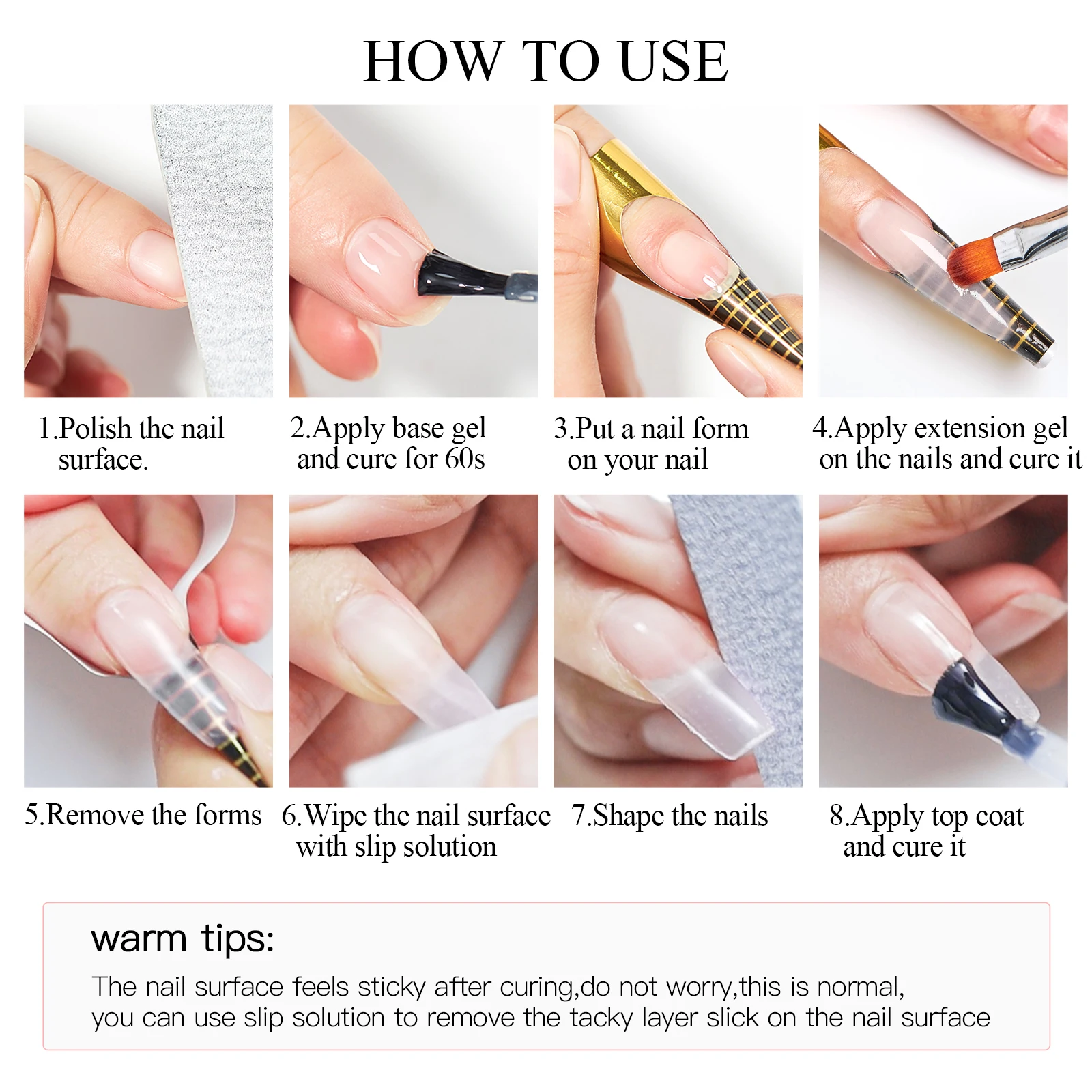 HOW TO USE

1.Polish the nail surface.

2.Apply base gel and cure for 60s

3.Put a nail form on your nail

4.Apply extension gel on the nails and cure it

5.Remove the forms

6.Wipe the nail surface with slip solution

7.Shape the nails

8.Apply top coat and cure it

warm tips:

The nail surface feels sticky after curing,do not worry,this is normal, you can use slip solution to remove the tacky layer slick on the nail surface