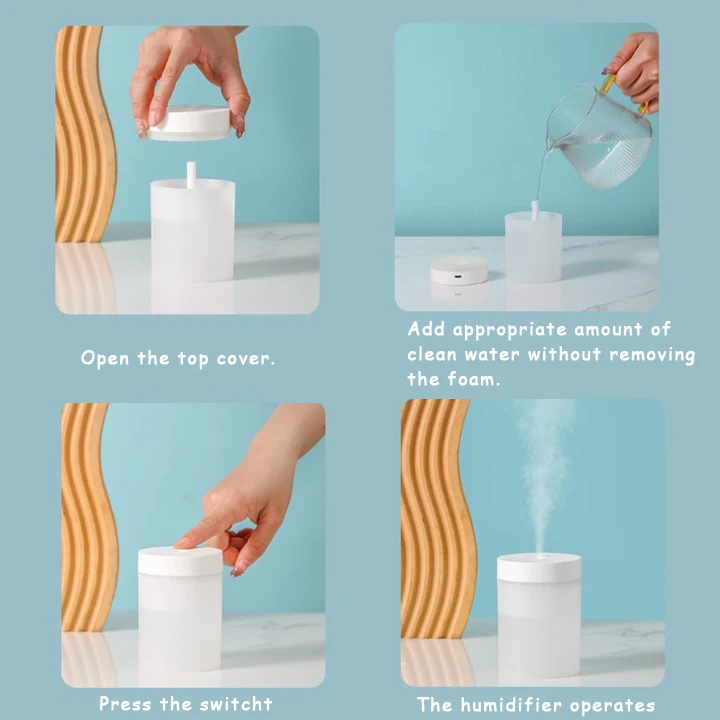 Open the top cover.

Add appropriate amount of clean water without removing the foam.

Press the switcht

The humidifier operates