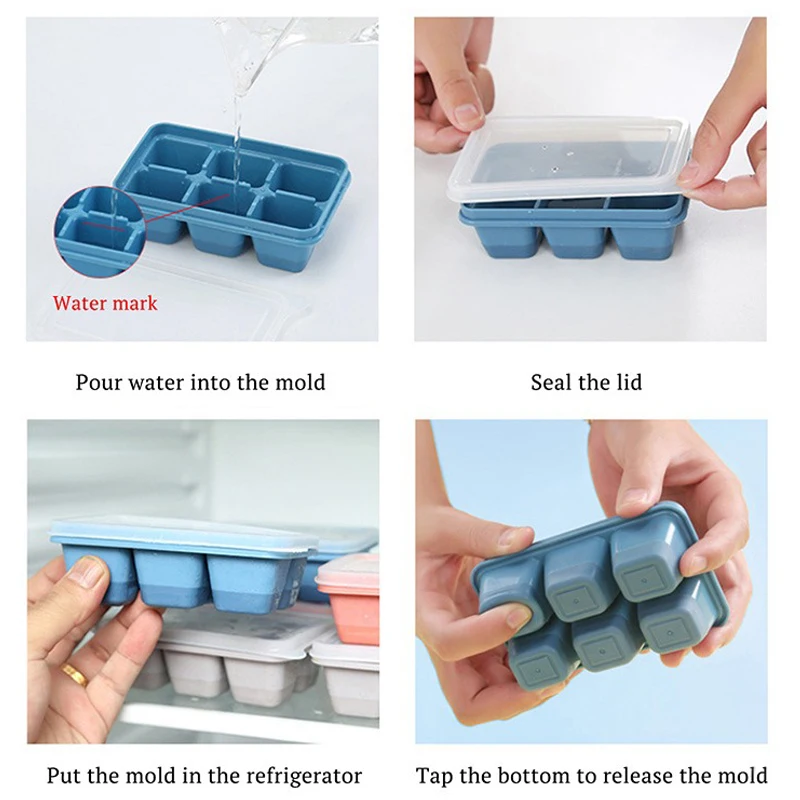 Water mark

Pour water into the mold

Seal the lid

Put the mold in the refrigerator

Tap the bottom to release the mold