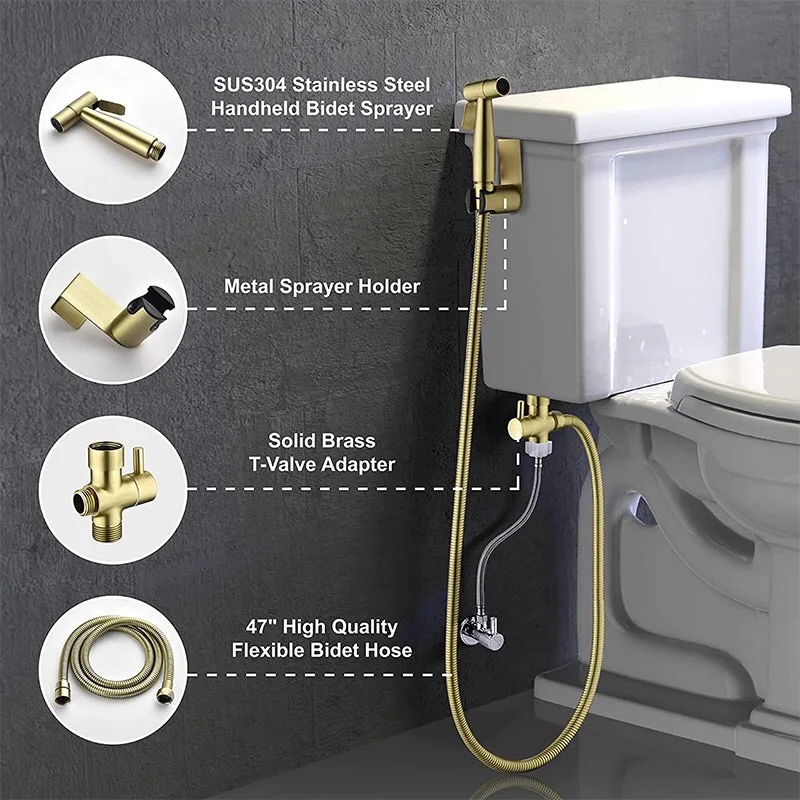 SUS304 Stainless Steel Handheld Bidet Sprayer

Metal Sprayer Holder

Solid Brass T-Valve Adapter

47" High Quality Flexible Bidet Hose