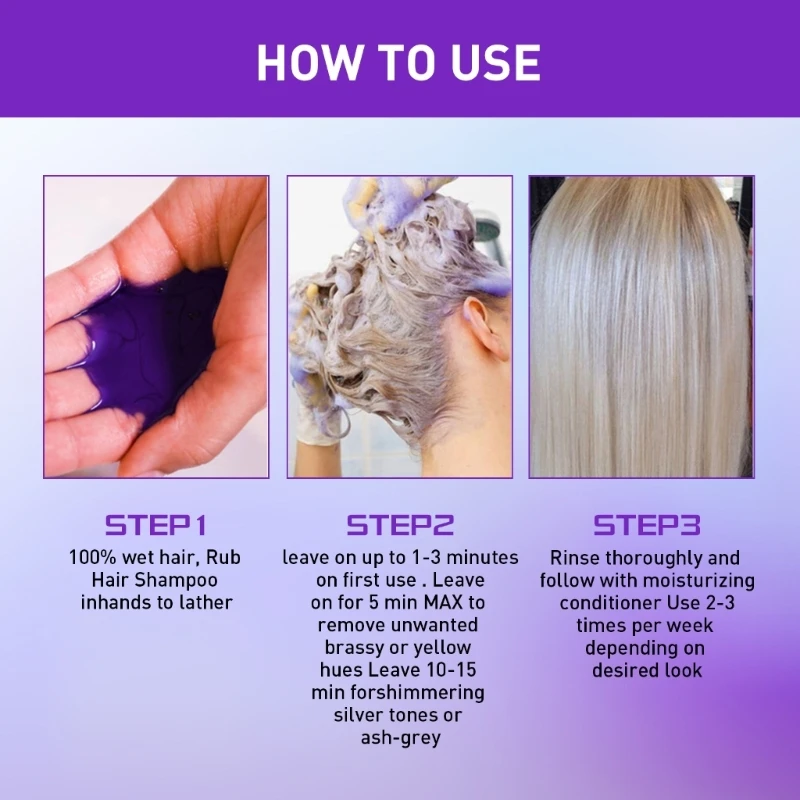 HOW TO USE

STEP1
100% wet hair, Rub Hair Shampoo inhands to lather

STEP2
leave on up to 1-3 minutes on first use . Leave on for 5 min MAX to remove unwanted brassy or yellow hues Leave 10-15 min forshimmering silver tones or ash-grey

STEP3
Rinse thoroughly and follow with moisturizing conditioner Use 2-3 times per week depending on desired look