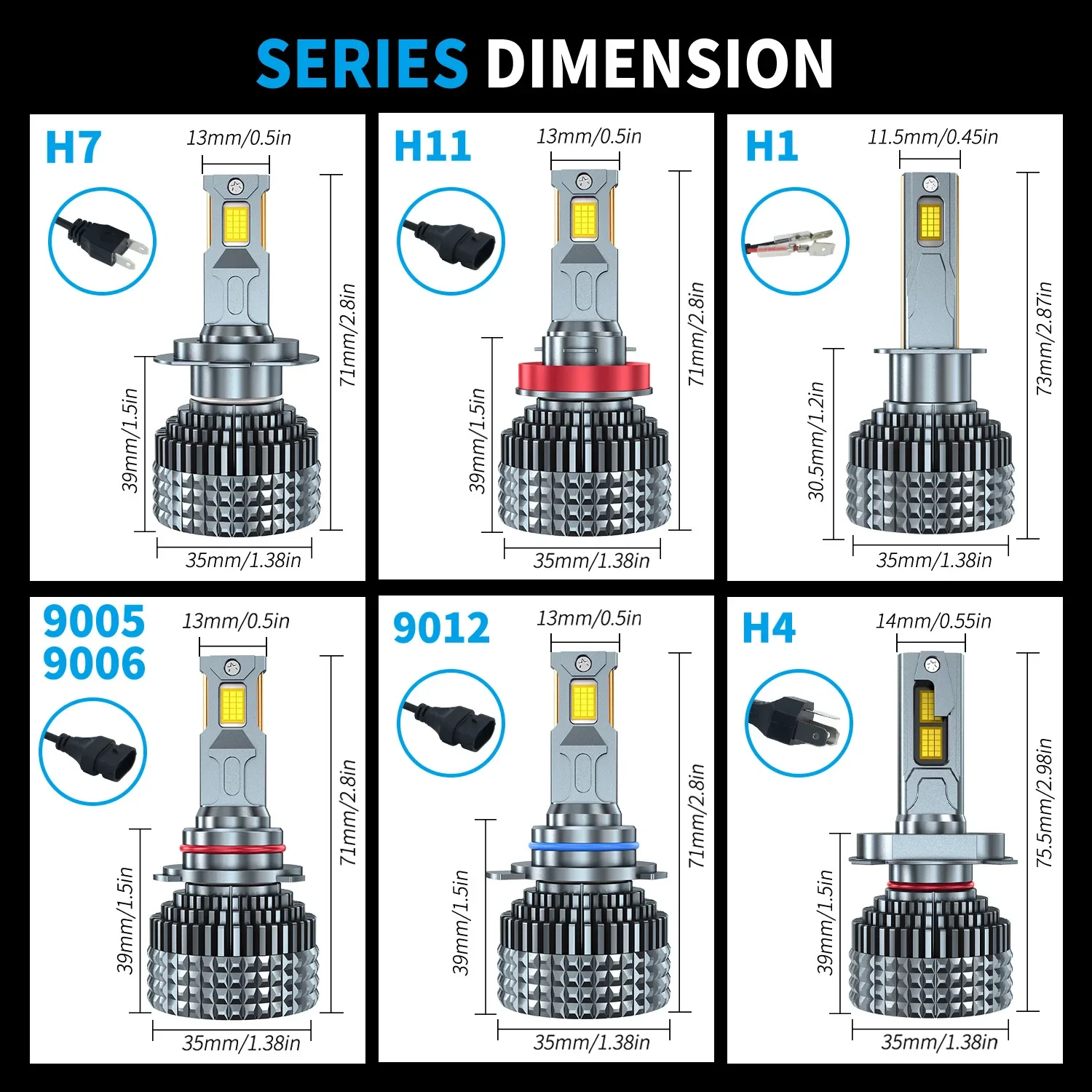 SERIES DIMENSION

H7
13mm/0.5in
71mm/2.8in
39mm/1.5in
35mm/1.38in

H11
13mm/0.5in
71mm/2.8in
39mm/1.5in
35mm/1.38in

H1
11.5mm/0.45in
73mm/2.87in
30.5mm/1.2in
35mm/1.38in

9005
9006
13mm/0.5in
71mm/2.8in
39mm/1.5in
35mm/1.38in

9012
13mm/0.5in
71mm/2.8in
39mm/1.5in
35mm/1.38in

H4
14mm/0.55in
75.5mm/2.98in
39mm/1.5in
35mm/1.38in