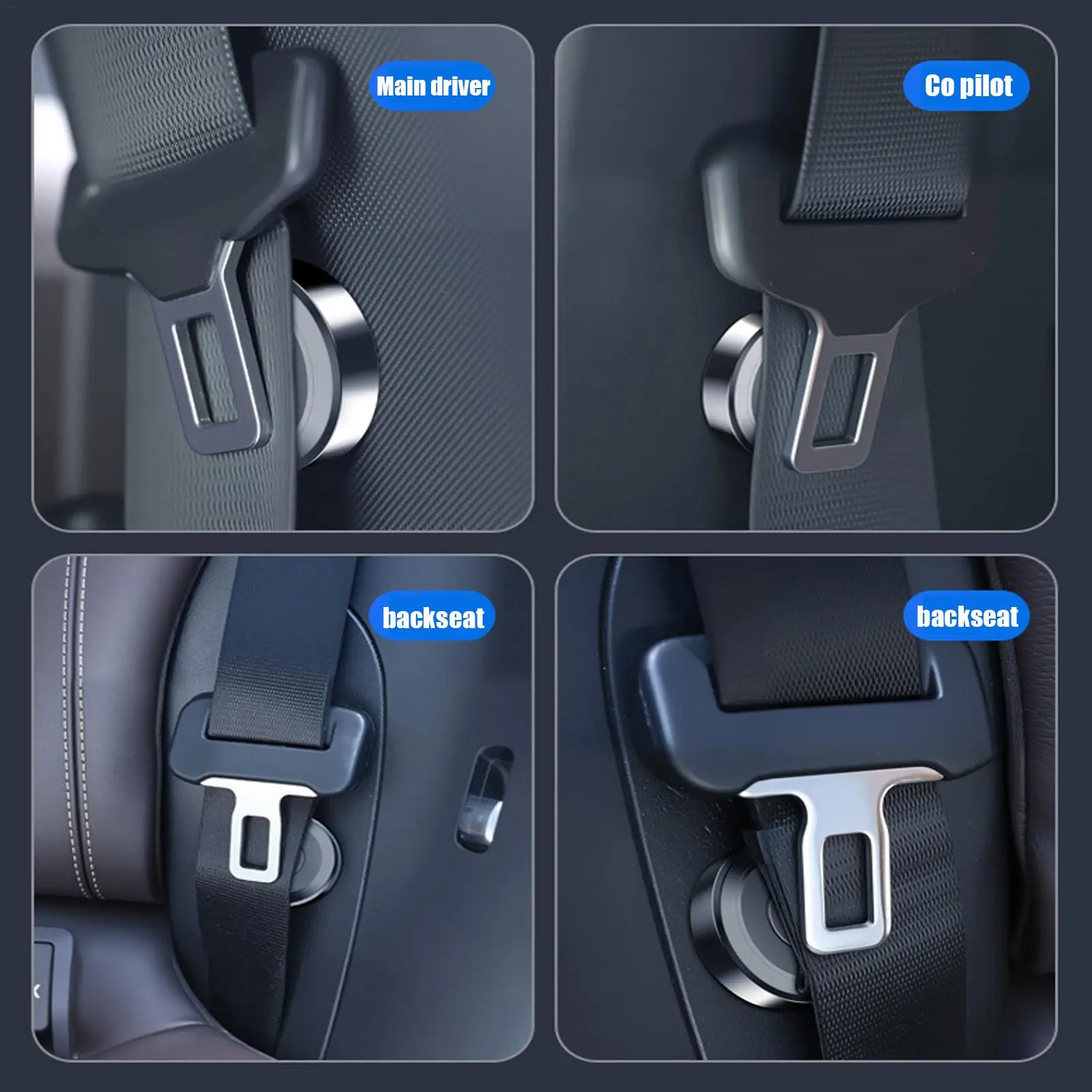 Main driver

Co pilot

backseat

backseat