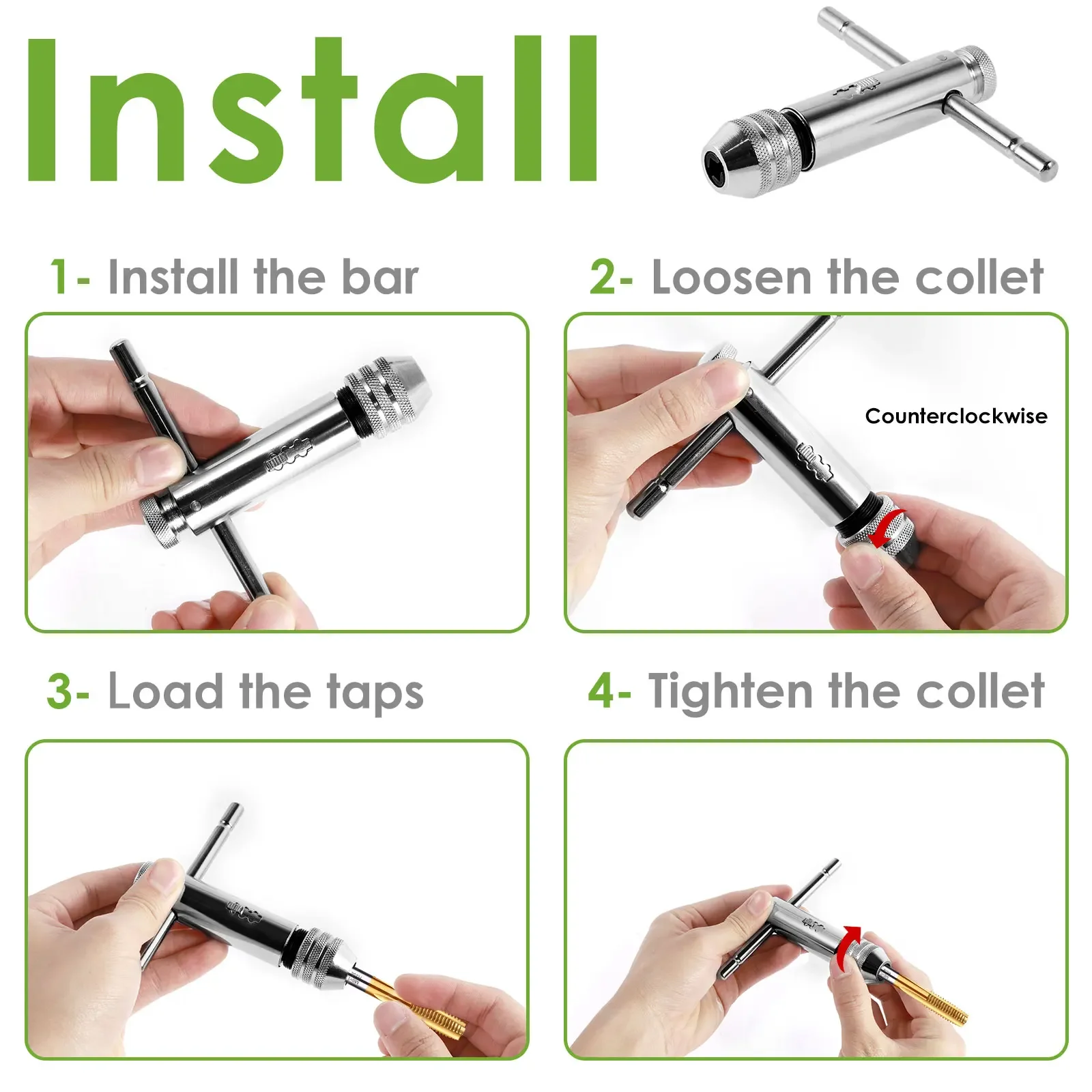 Install

1- Install the bar

2- Loosen the collet

Counterclockwise

3- Load the taps

4- Tighten the collet