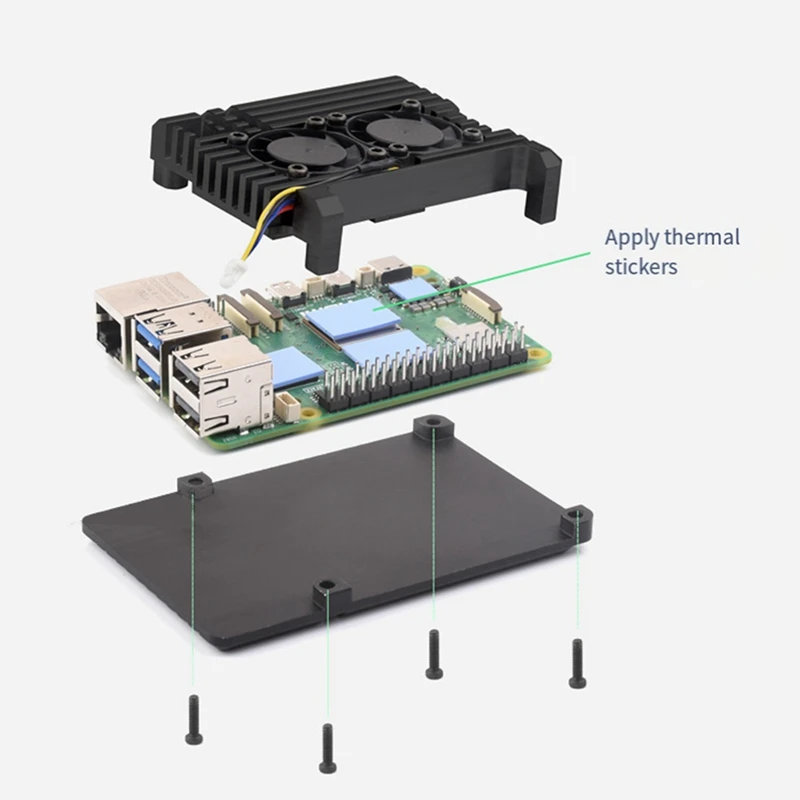 Apply thermal stickers