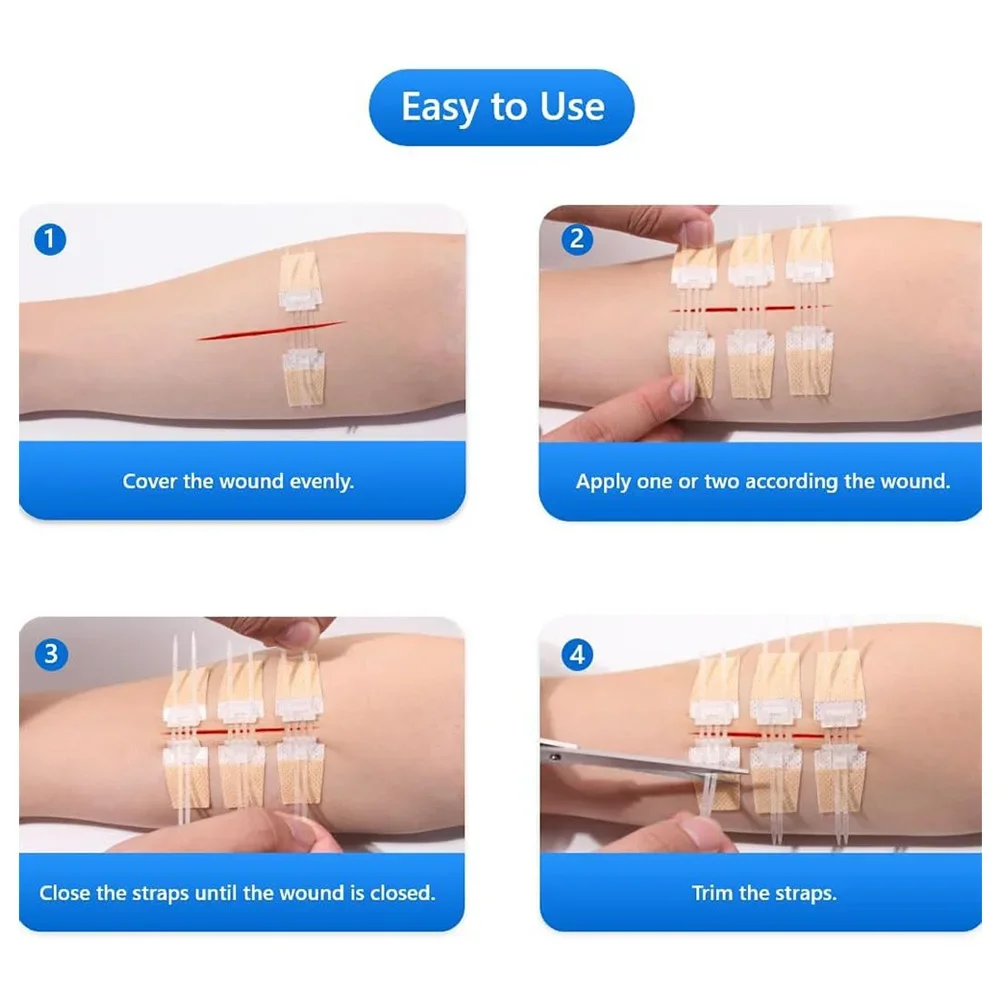 Easy to Use

1

Cover the wound evenly.

2

Apply one or two according the wound.

3

Close the straps until the wound is closed.

4

Trim the straps.