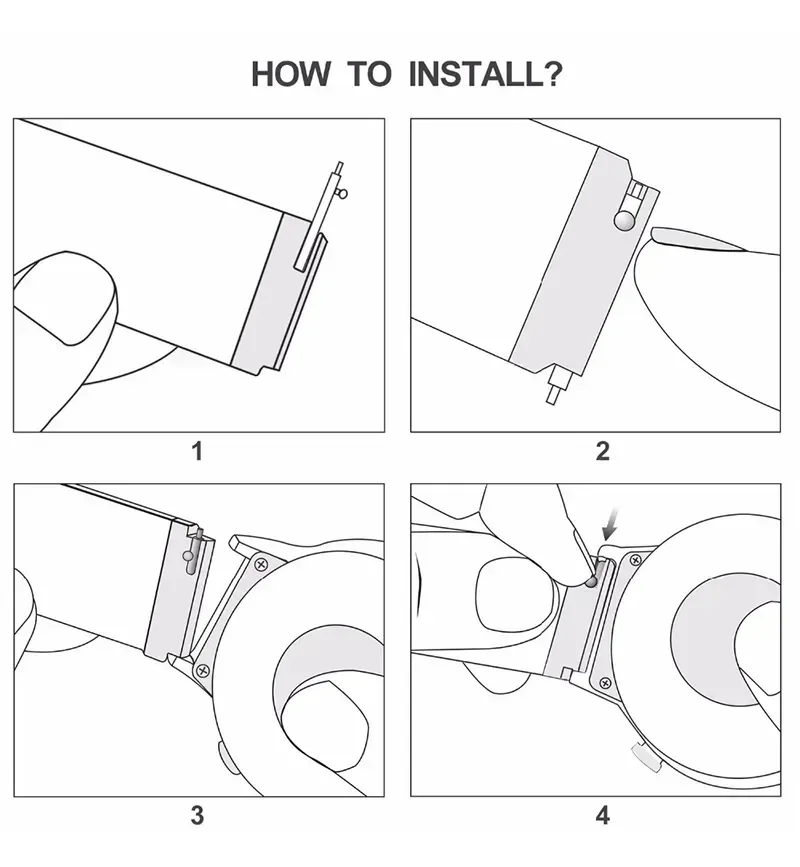 HOW TO INSTALL?

1

2

3

4