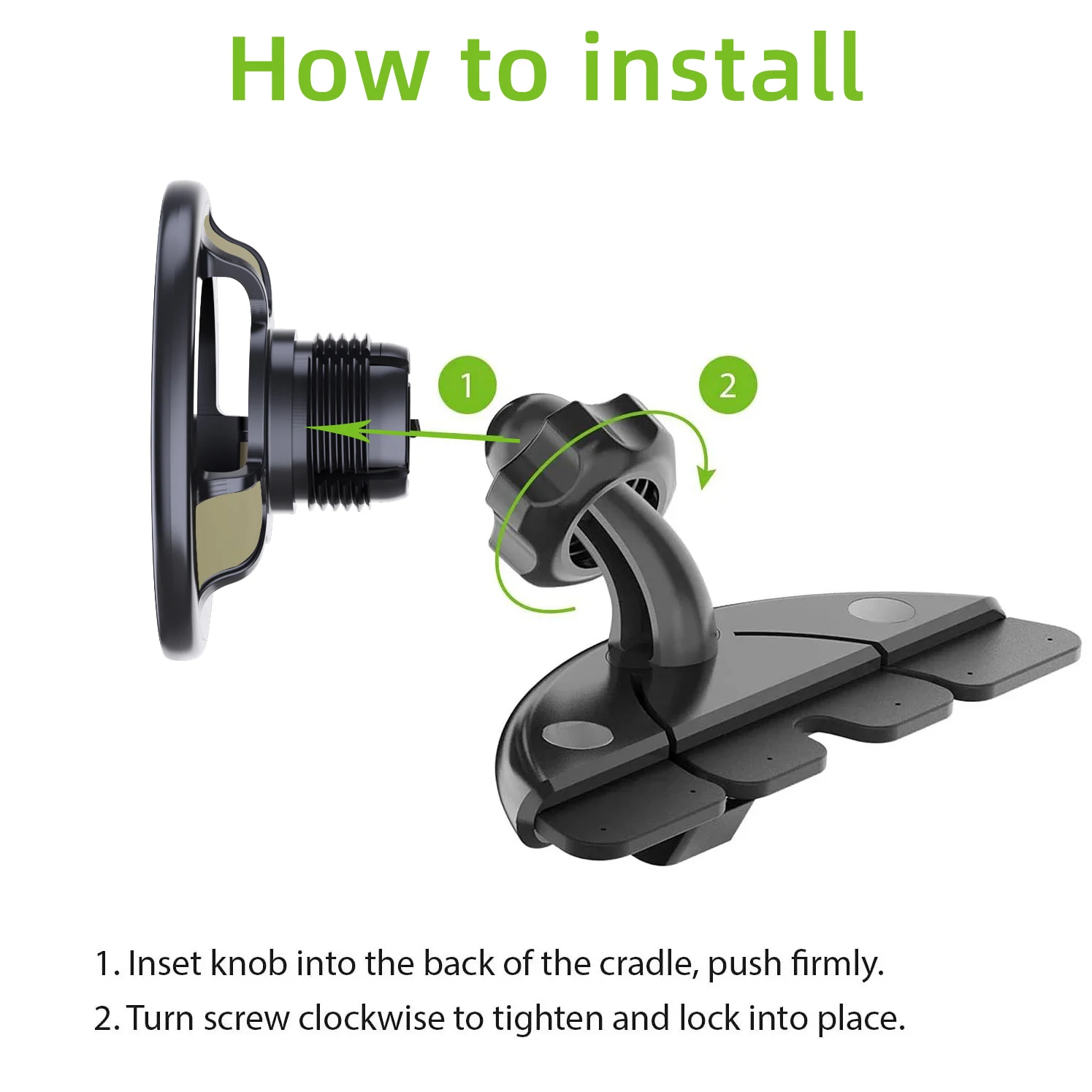 How to install

1

2

1. Inset knob into the back of the cradle, push firmly.

2. Turn screw clockwise to tighten and lock into place.