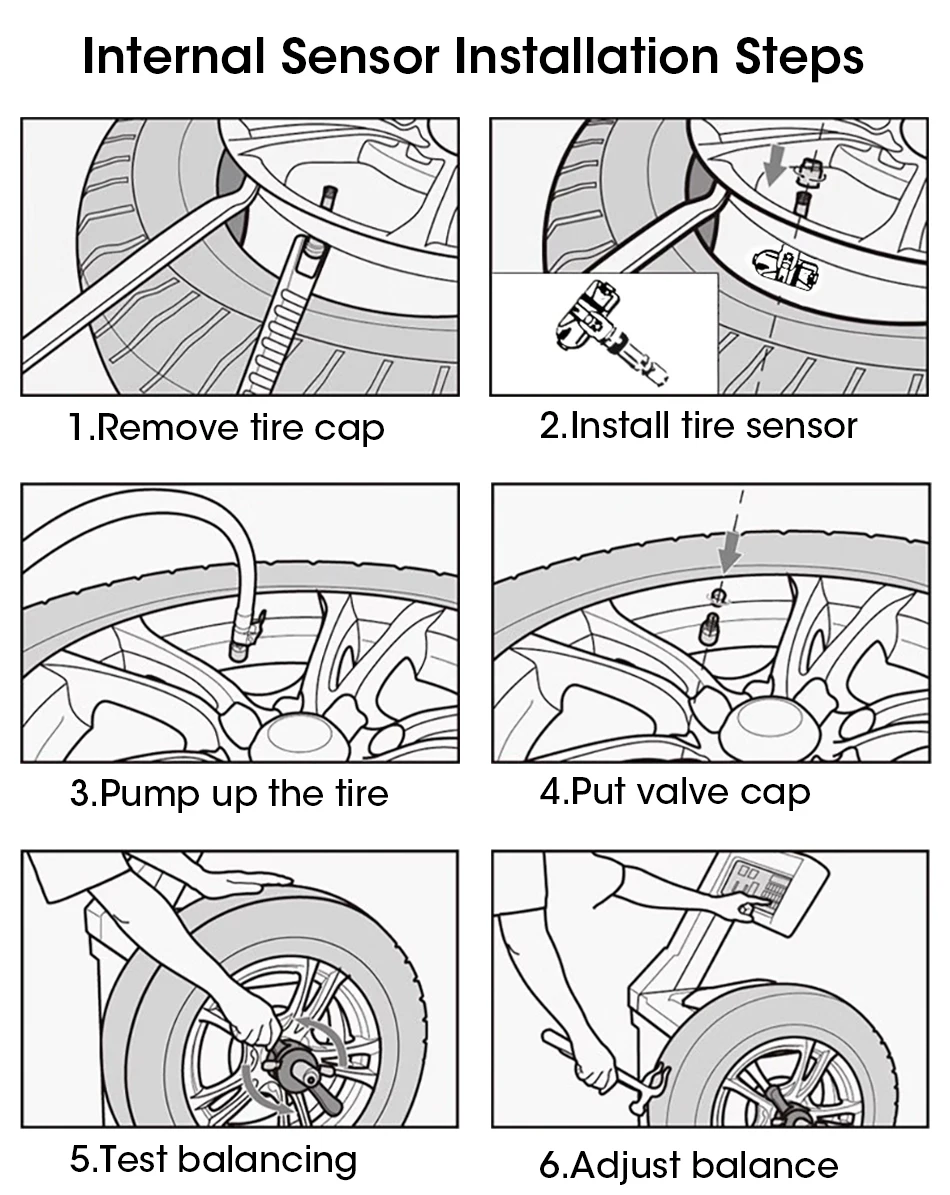 Internal Sensor Installation Steps

1.Remove tire cap

2.Install tire sensor

3.Pump up the tire

4.Put valve cap

5.Test balancing

6.Adjust balance