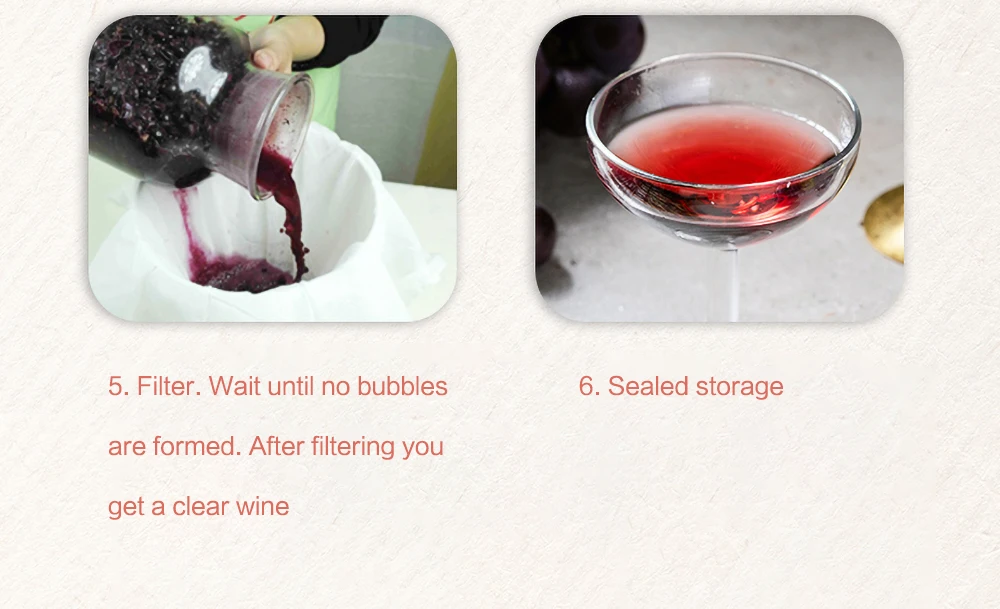 5. Filter. Wait until no bubbles are formed. After filtering you get a clear wine

6. Sealed storage