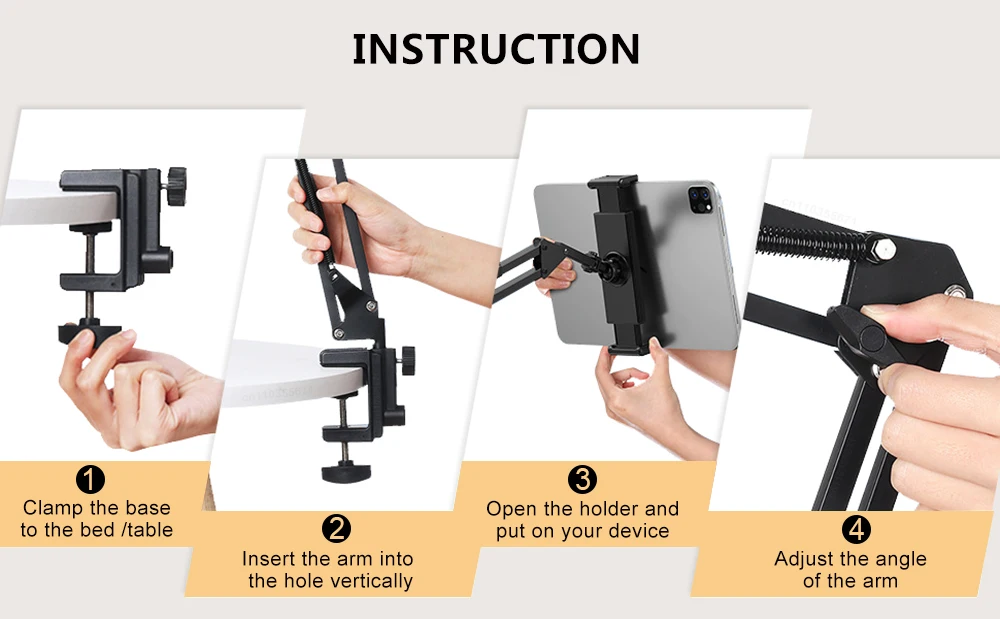 INSTRUCTION

1
Clamp the base to the bed /table

2
Insert the arm into the hole vertically

3
Open the holder and put on your device

4
Adjust the angle of the arm